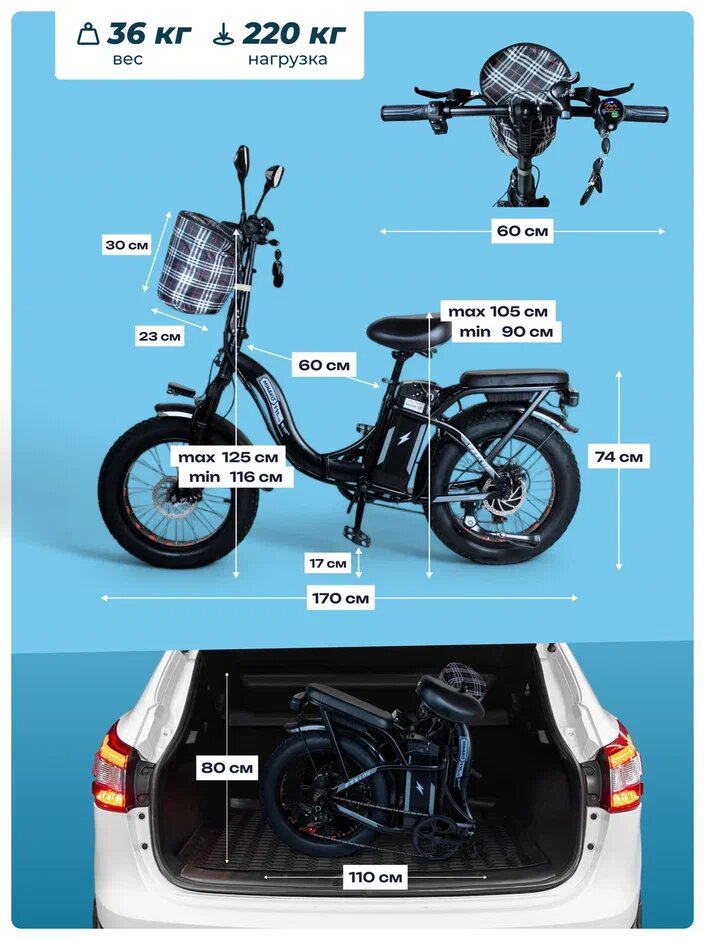 36 кг
вес

220 кг
нагрузка

60 см

30 см

23 см

max 105 см
min 90 см

60 см

max 125 см
min 116 см

74 см

17 см

170 см

80 см

110 см