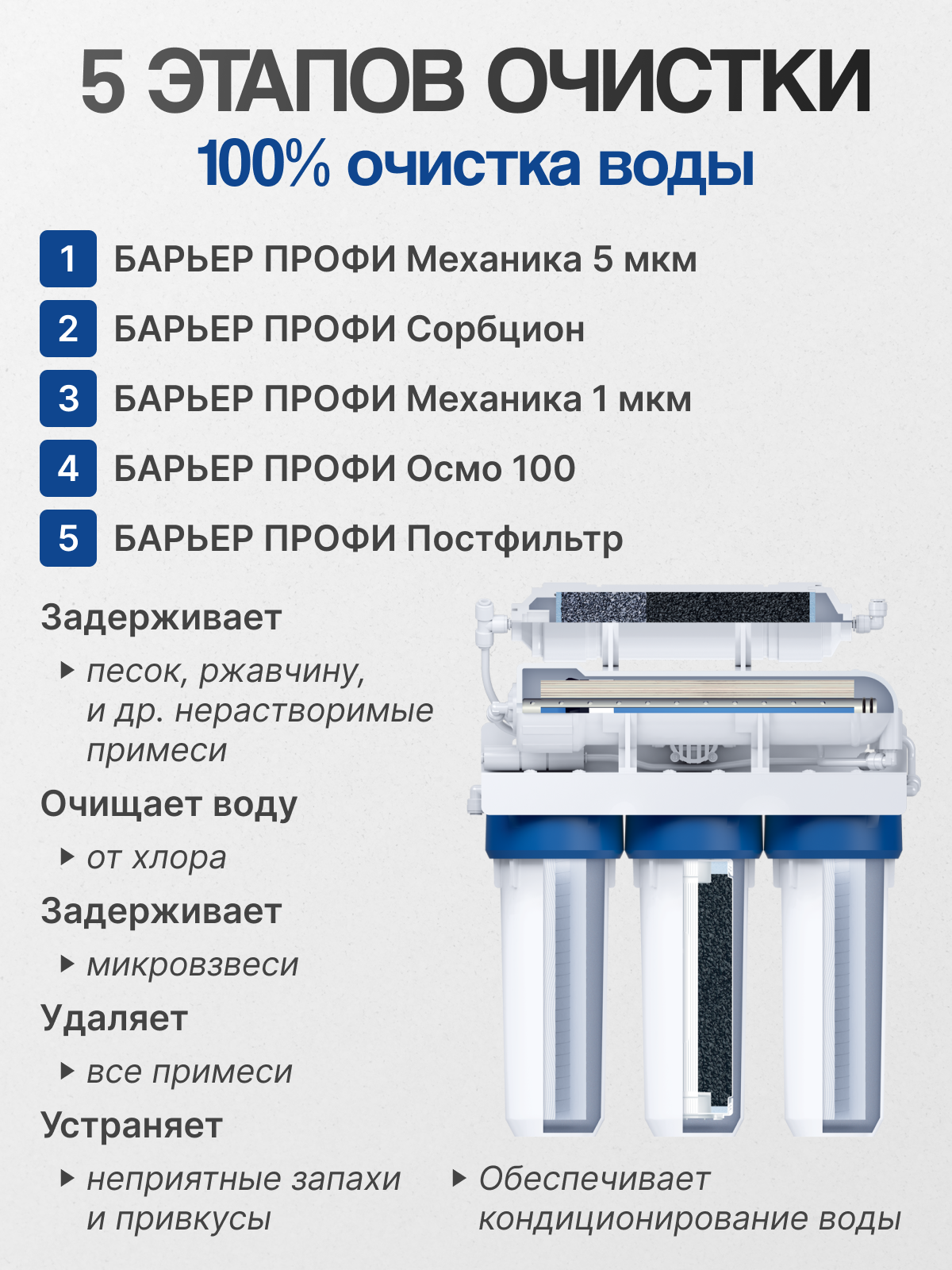 5 ЭТАПОВ ОЧИСТКИ

100% очистка воды

1 БАРЬЕР ПРОФИ Механика 5 мкм

2 БАРЬЕР ПРОФИ Сорбцион

3 БАРЬЕР ПРОФИ Механика 1 мкм

4 БАРЬЕР ПРОФИ Осмо 100

5 БАРЬЕР ПРОФИ Постфильтр

Задерживает

▸ песок, ржавчину, и др. нерастворимые примеси

Очищает воду

▸ от хлора

Задерживает

▸ микровзвеси

Удаляет

▸ все примеси

Устраняет

▸ неприятные запахи и привкусы

▸ Обеспечивает кондиционирование воды