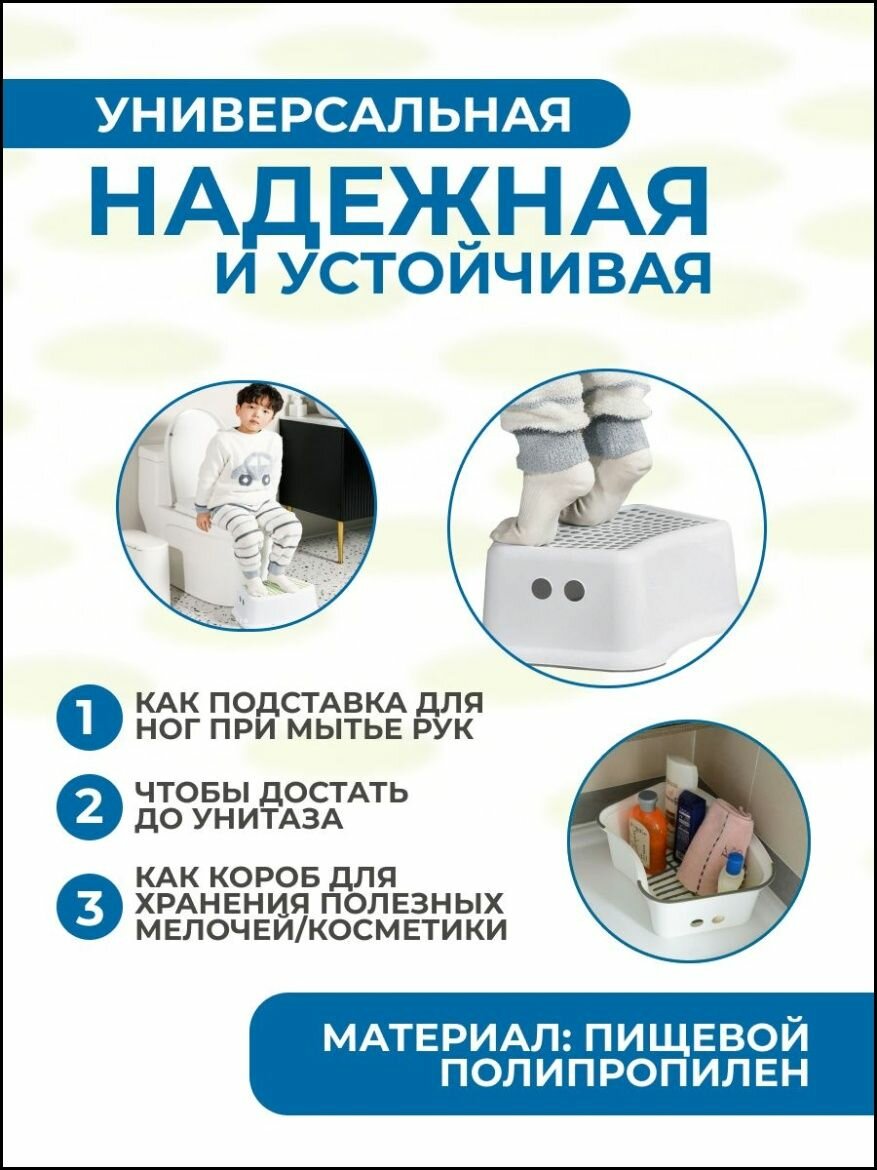 УНИВЕРСАЛЬНАЯ

НАДЕЖНАЯ И УСТОЙЧИВАЯ

1 КАК ПОДСТАВКА ДЛЯ НОГ ПРИ МЫТЬЕ РУК

2 ЧТОБЫ ДОСТАТЬ ДО УНИТАЗА

3 КАК КОРОБ ДЛЯ ХРАНЕНИЯ ПОЛЕЗНЫХ МЕЛОЧЕЙ/КОСМЕТИКИ

МАТЕРИАЛ: ПИЩЕВОЙ ПОЛИПРОПИЛЕН