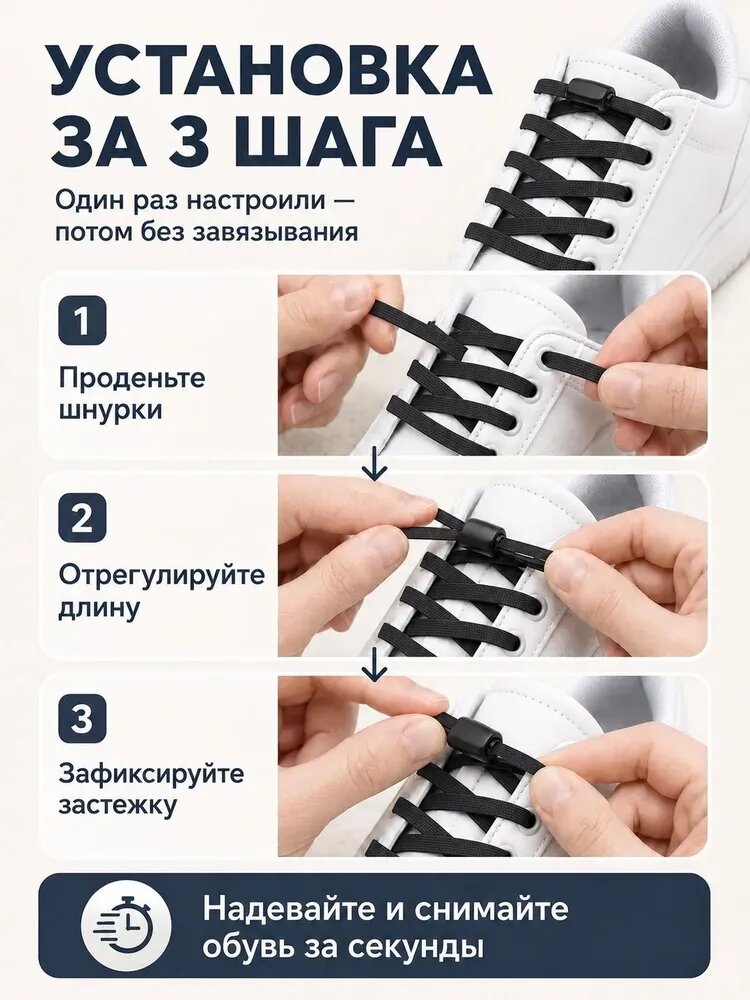 УСТАНОВКА ЗА 3 ШАГА

Один раз настроили — потом без завязывания

1

Проденьте шнурки

2

Отрегулируйте длину

3

Зафиксируйте застежку

Надевайте и снимайте обувь за секунды