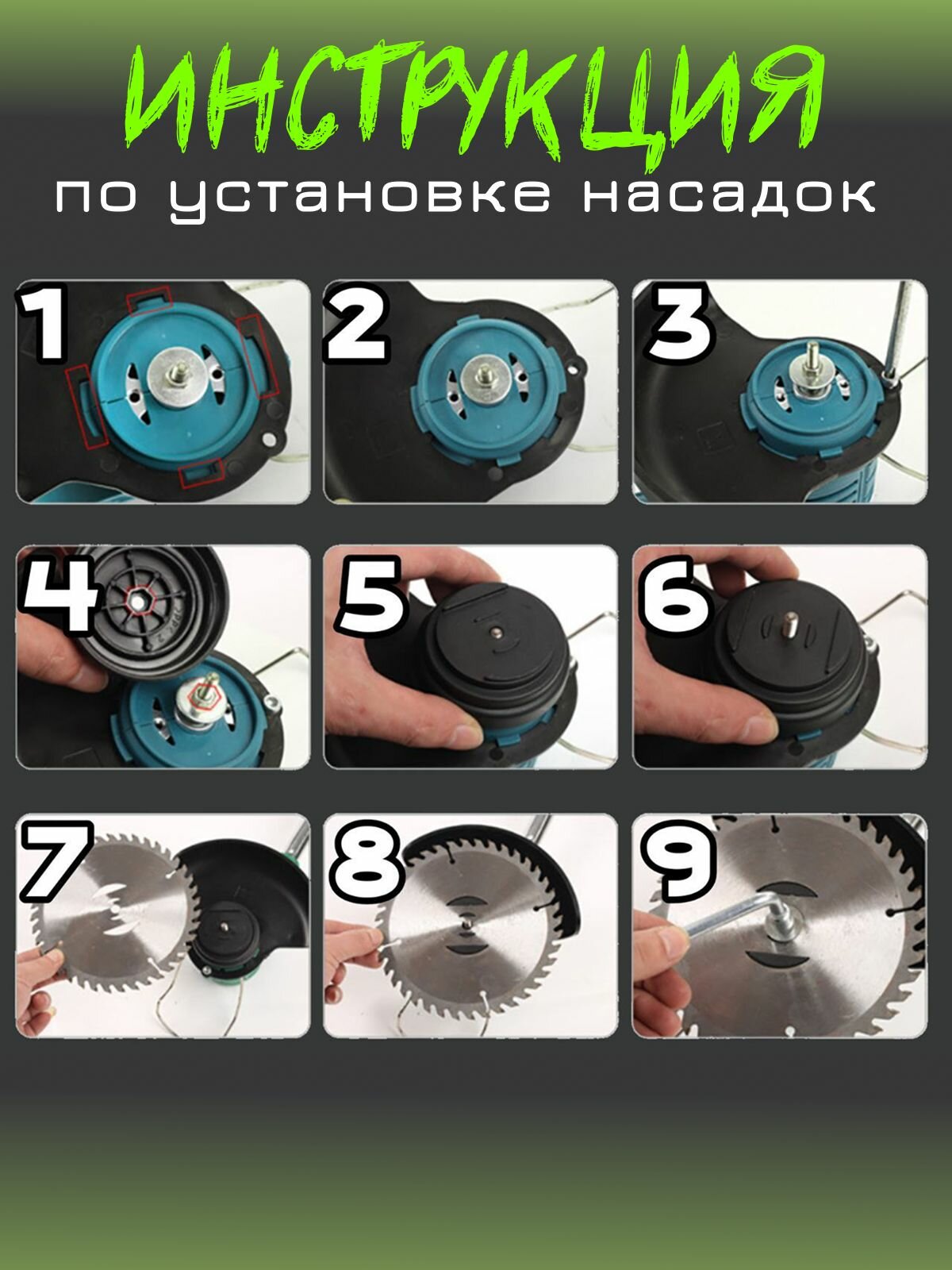 ИНСТРУКЦИЯ
по установке насадок

1

2

3

4

5

6

7

8

9