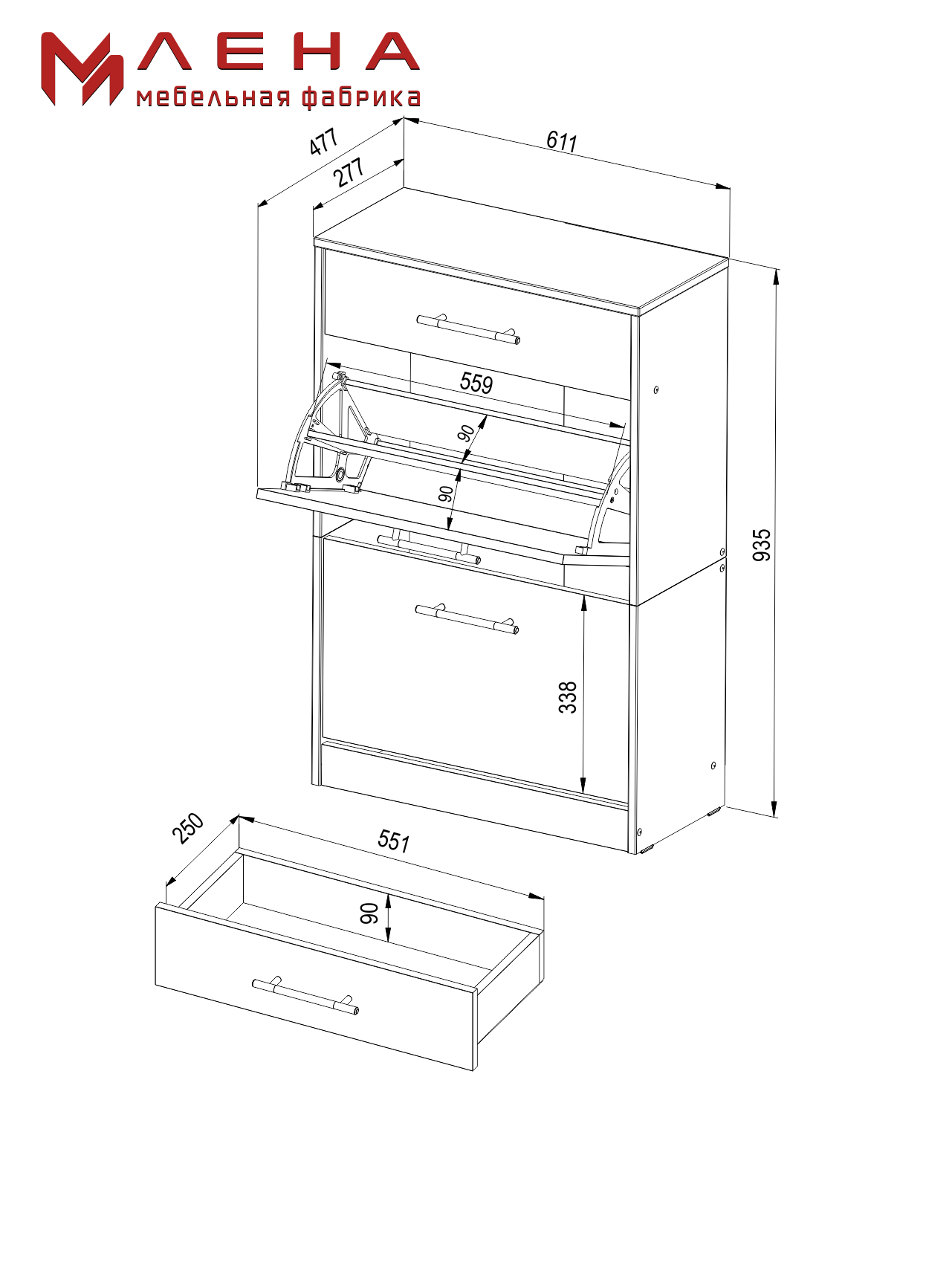 МЛЕНА
мебельная фабрика

477
277
611
559
90
90
935
338
250
551
90