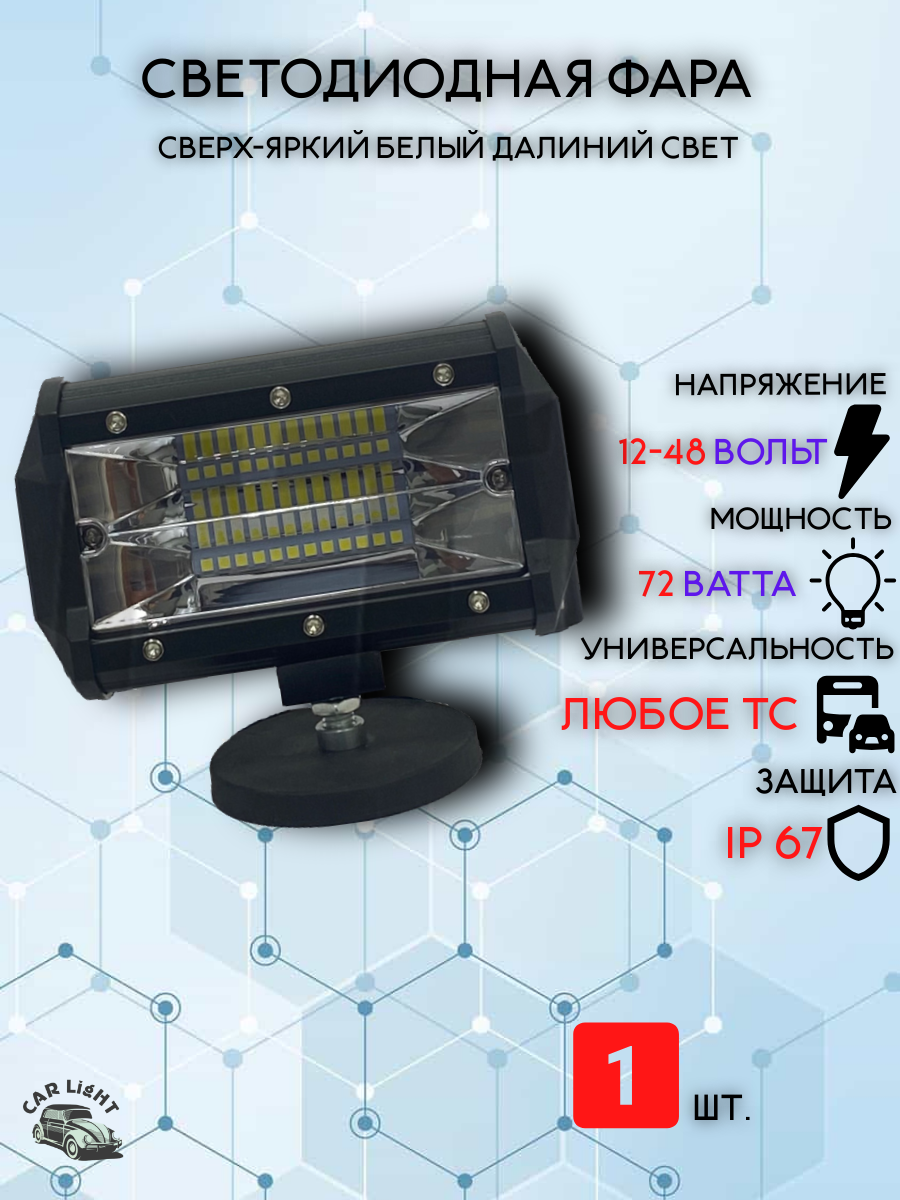 СВЕТОДИОДНАЯ ФАРА

СВЕРХ-ЯРКИЙ БЕЛЫЙ ДАЛИНИЙ СВЕТ

НАПРЯЖЕНИЕ

12-48 ВОЛЬТ

МОЩНОСТЬ

72 ВАТТА

УНИВЕРСАЛЬНОСТЬ

ЛЮБОЕ ТС

ЗАЩИТА

IP 67

1 ШТ.

CAR LiGHT