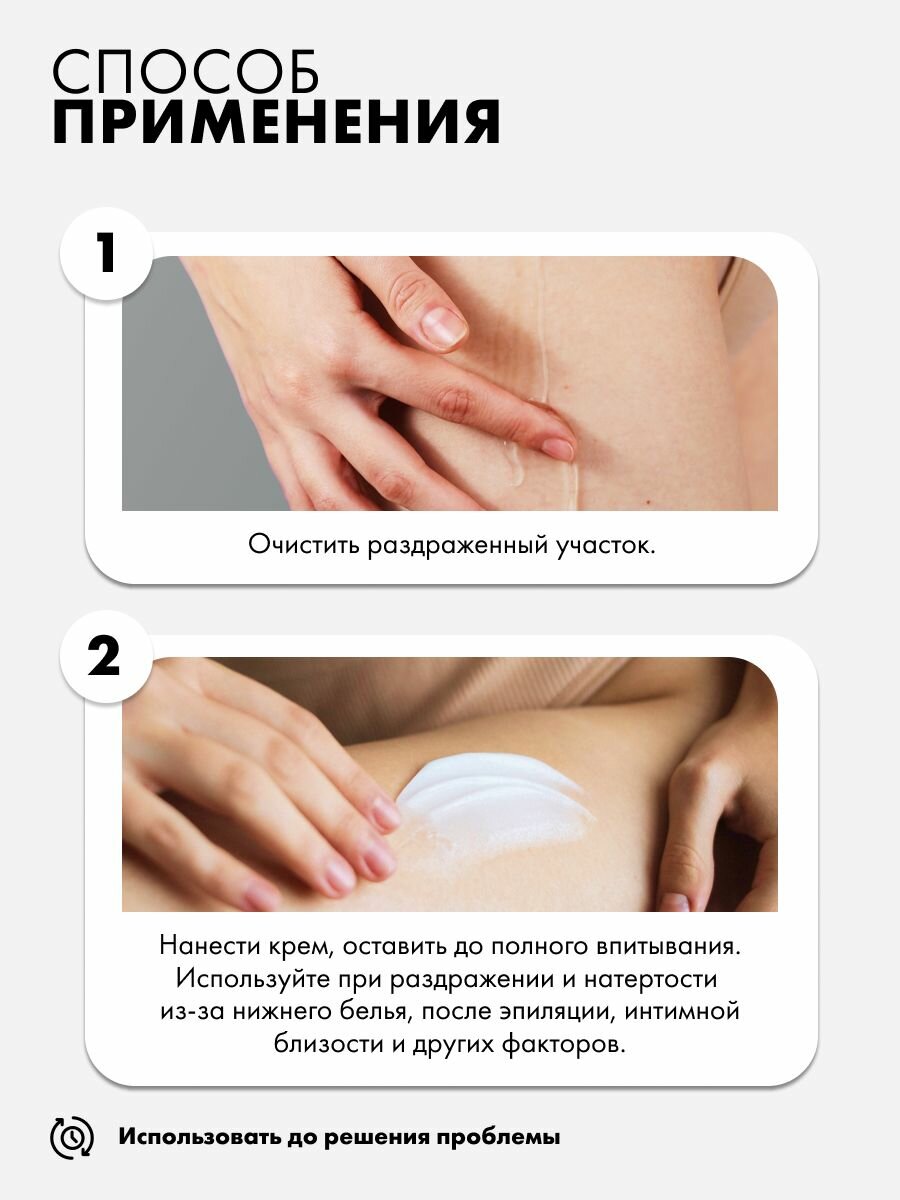 СПОСОБ
ПРИМЕНЕНИЯ

1

Очистить раздраженный участок.

2

Нанести крем, оставить до полного впитывания. Используйте при раздражении и натертости из-за нижнего белья, после эпиляции, интимной близости и других факторов.

Использовать до решения проблемы