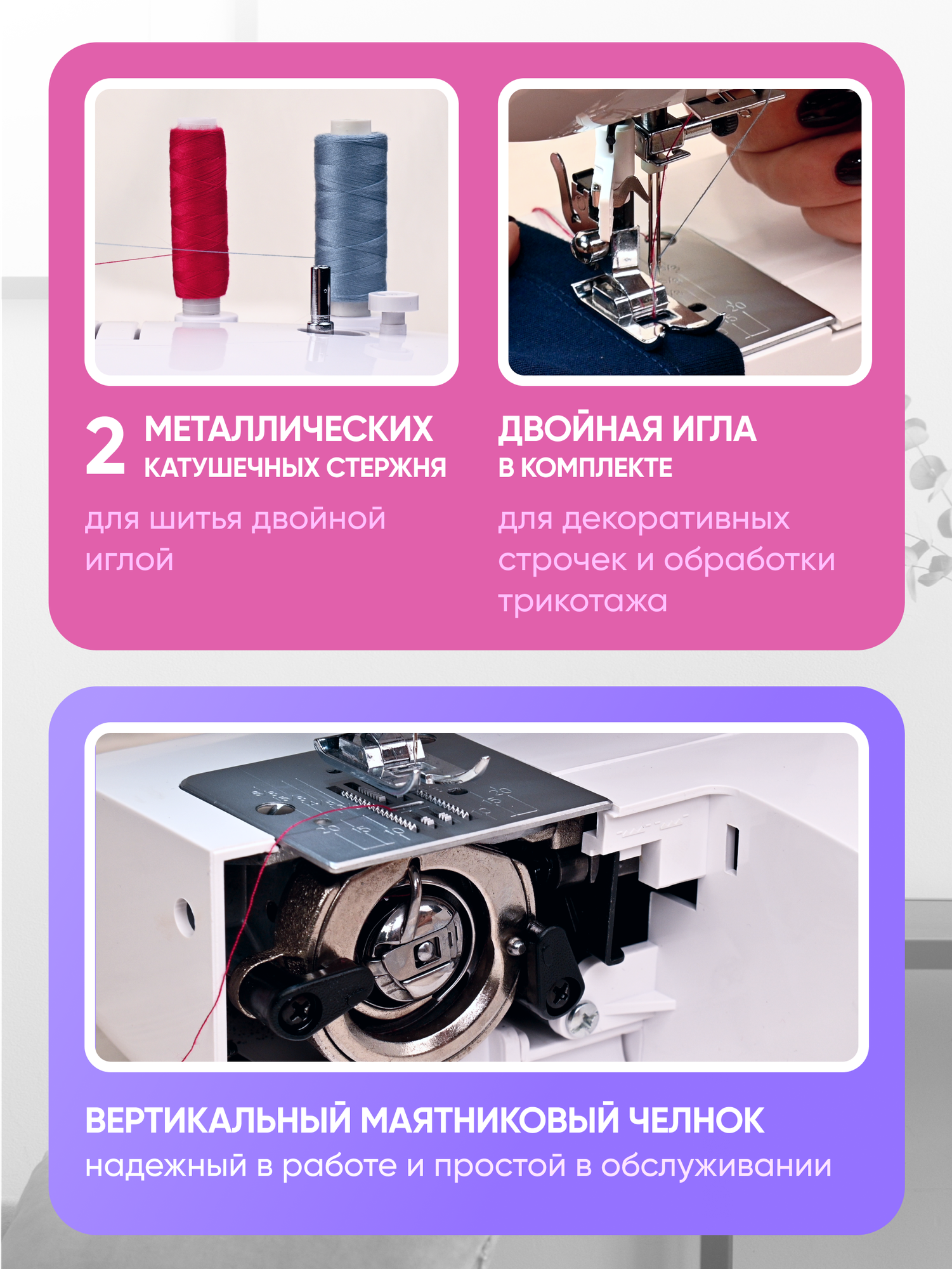 2 МЕТАЛЛИЧЕСКИХ КАТУШЕЧНЫХ СТЕРЖНЯ

для шитья двойной иглой

ДВОЙНАЯ ИГЛА В КОМПЛЕКТЕ

для декоративных строчек и обработки трикотажа

ВЕРТИКАЛЬНЫЙ МАЯТНИКОВЫЙ ЧЕЛНОК
надежный в работе и простой в обслуживании