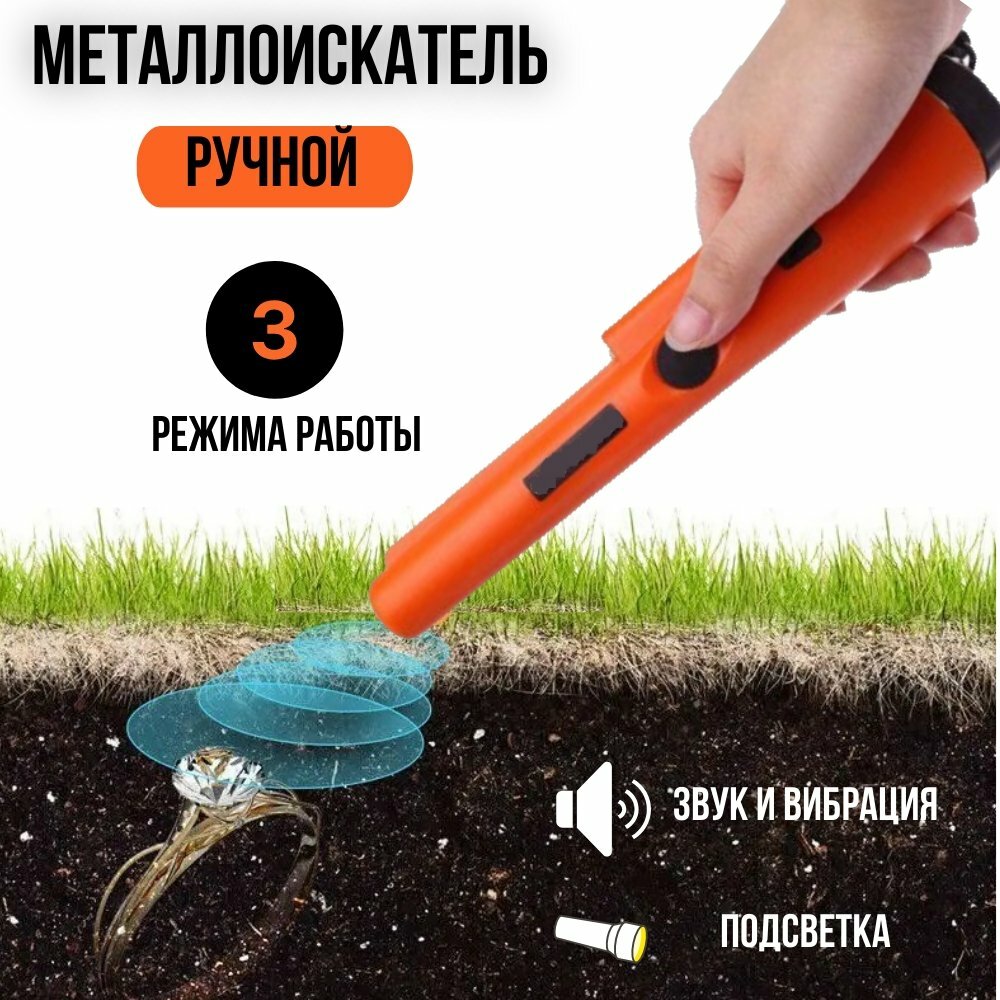 МЕТАЛЛОИСКАТЕЛЬ

РУЧНОЙ

3

РЕЖИМА РАБОТЫ

ЗВУК И ВИБРАЦИЯ

ПОДСВЕТКА