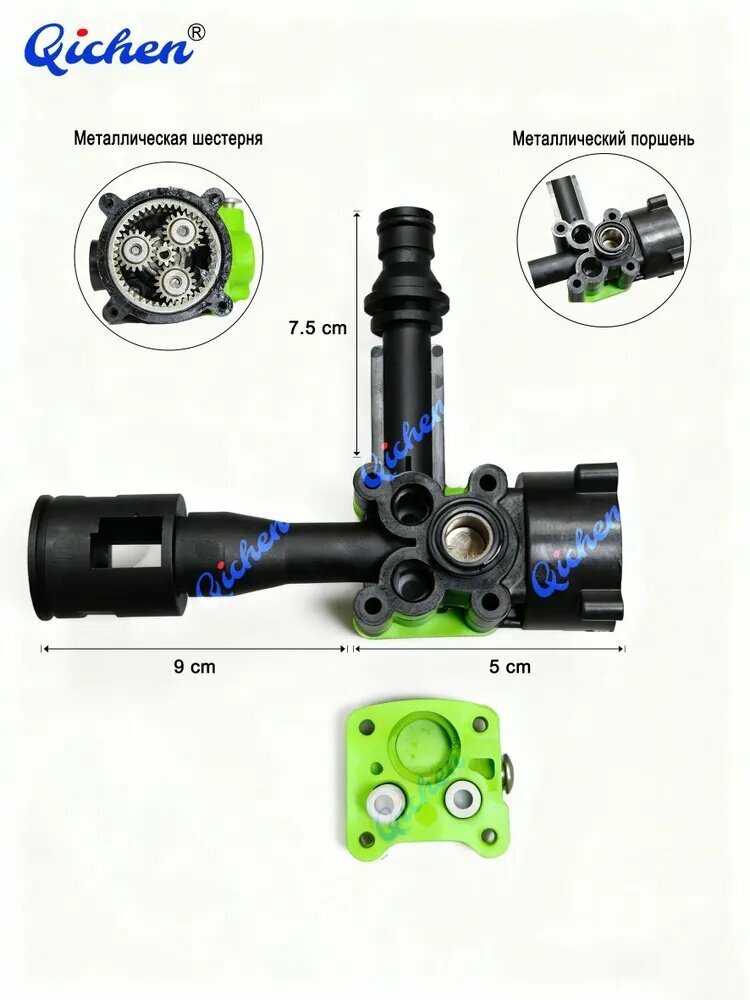 Qichen®

Металлическая шестерня

Металлический поршень

7.5 cm

Qichen

Qichen

Qichen

9 cm

5 cm

Qichen