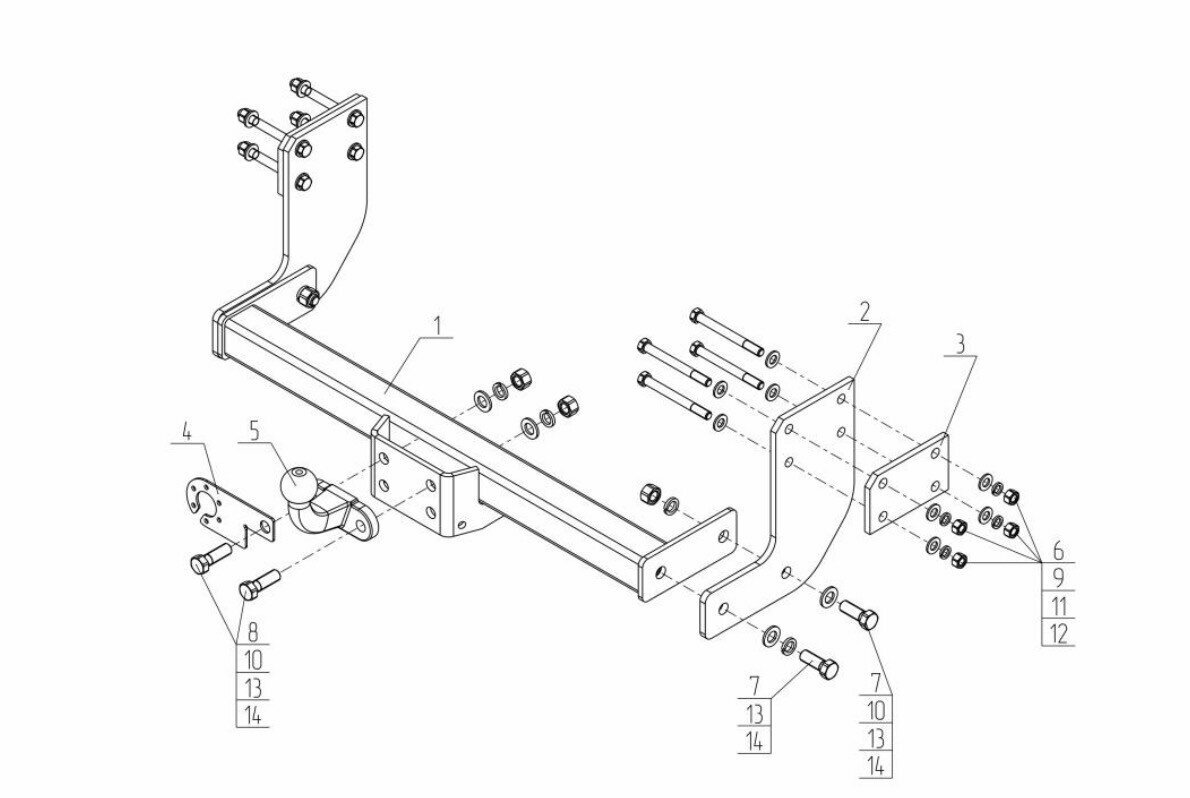 1
2
3
4
5
6
9
11
12
8
10
13
14
7
13
14
7
10
13
14