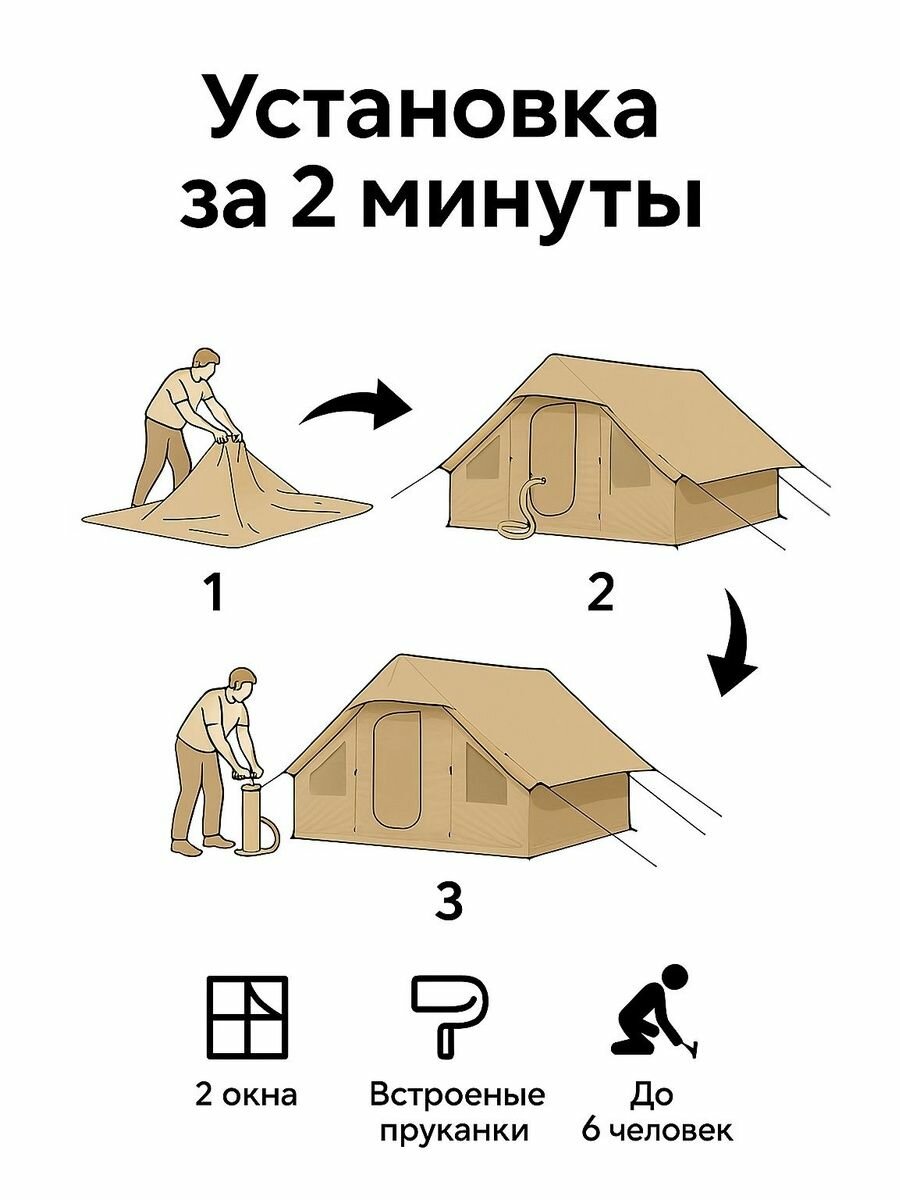 Установка за 2 минуты

1

2

3

2 окна

Встроеные пруканки

До 6 человек