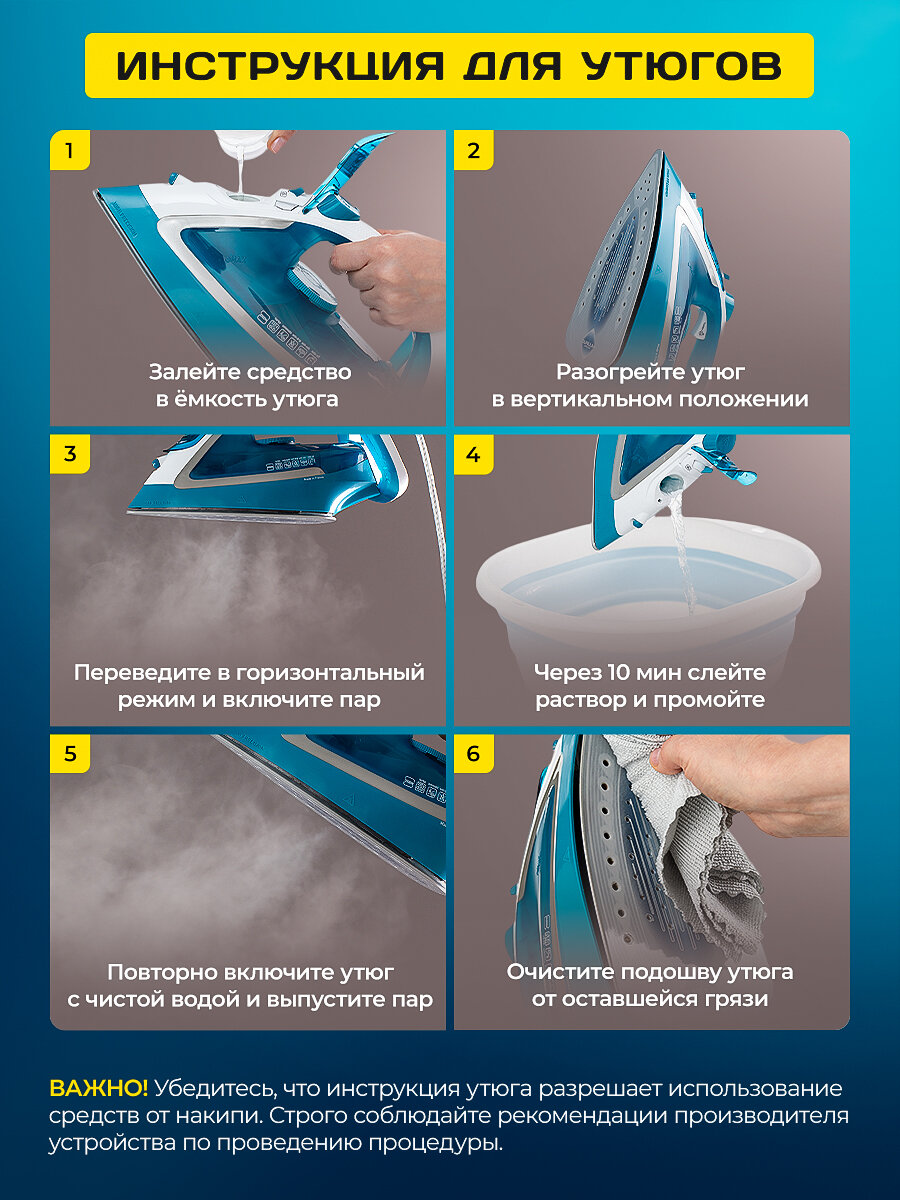 ИНСТРУКЦИЯ ДЛЯ УТЮГОВ

1
Залейте средство в ёмкость утюга

2
Разогрейте утюг в вертикальном положении

3
Переведите в горизонтальный режим и включите пар

4
Через 10 мин слейте раствор и промойте

5
Повторно включите утюг с чистой водой и выпустите пар

6
Очистите подошву утюга от оставшейся грязи

ВАЖНО! Убедитесь, что инструкция утюга разрешает использование средств от накипи. Строго соблюдайте рекомендации производителя устройства по проведению процедуры.