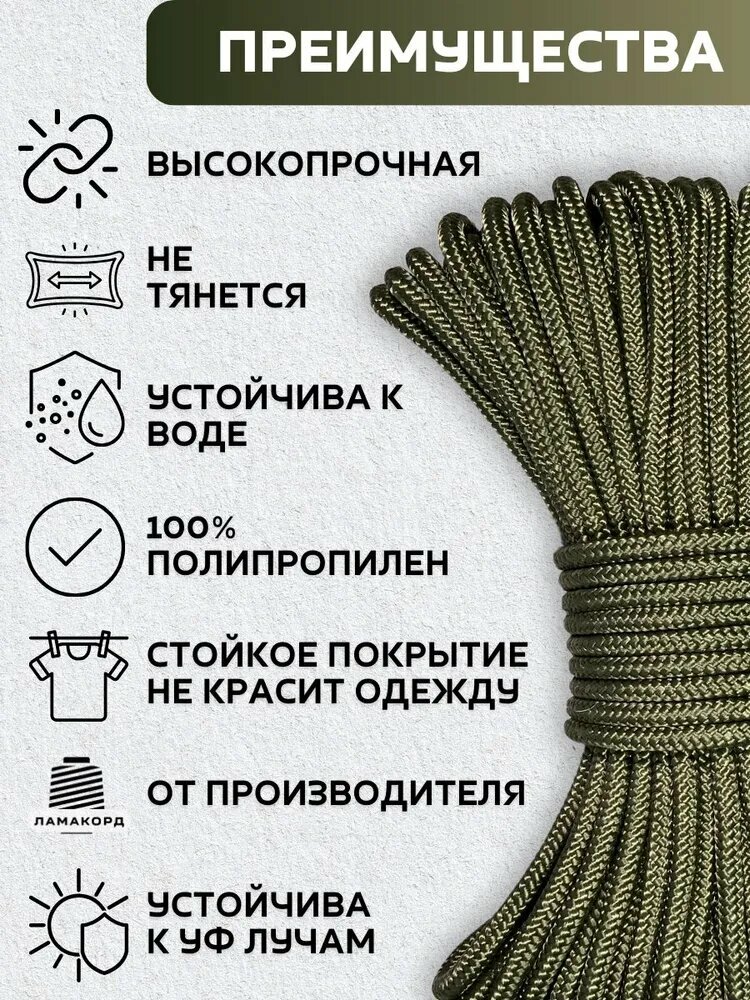 ПРЕИМУЩЕСТВА

ВЫСОКОПРОЧНАЯ

НЕ ТЯНЕТСЯ

УСТОЙЧИВА К ВОДЕ

100% ПОЛИПРОПИЛЕН

СТОЙКОЕ ПОКРЫТИЕ НЕ КРАСИТ ОДЕЖДУ

ЛАМАКОРД

ОТ ПРОИЗВОДИТЕЛЯ

УСТОЙЧИВА К УФ ЛУЧАМ