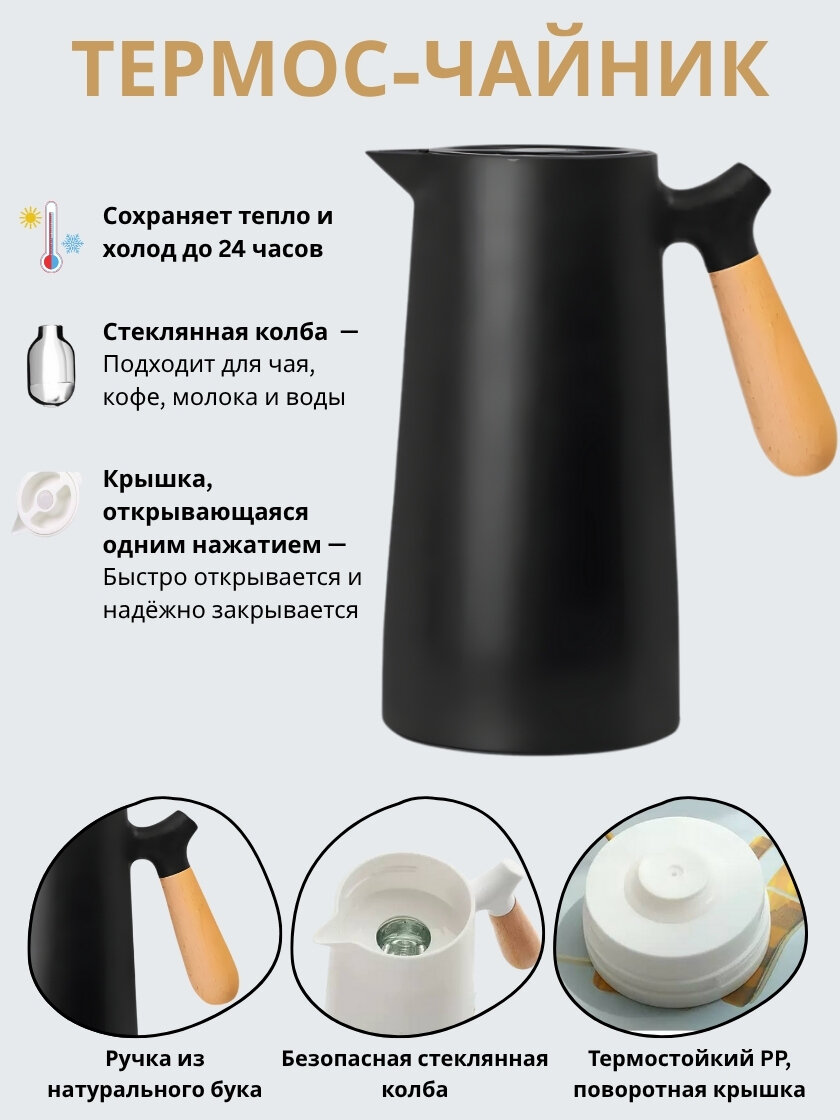 ТЕРМОС-ЧАЙНИК

Сохраняет тепло и холод до 24 часов

Стеклянная колба — Подходит для чая, кофе, молока и воды

Крышка, открывающаяся одним нажатием — Быстро открывается и надёжно закрывается

Ручка из натурального бука

Безопасная стеклянная колба

Термостойкий PP, поворотная крышка