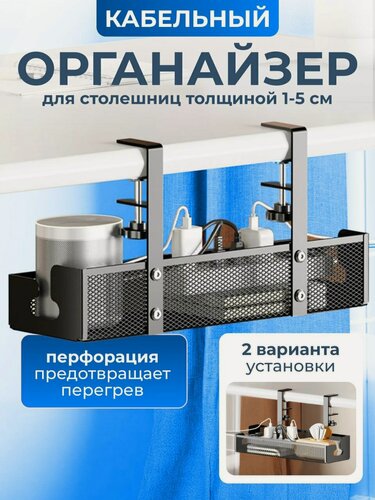 КАБЕЛЬНЫЙ
ОРГАНАЙЗЕР
для столешниц толщиной 1-5 см

перфорация предотвращает перегрев

2 варианта установки