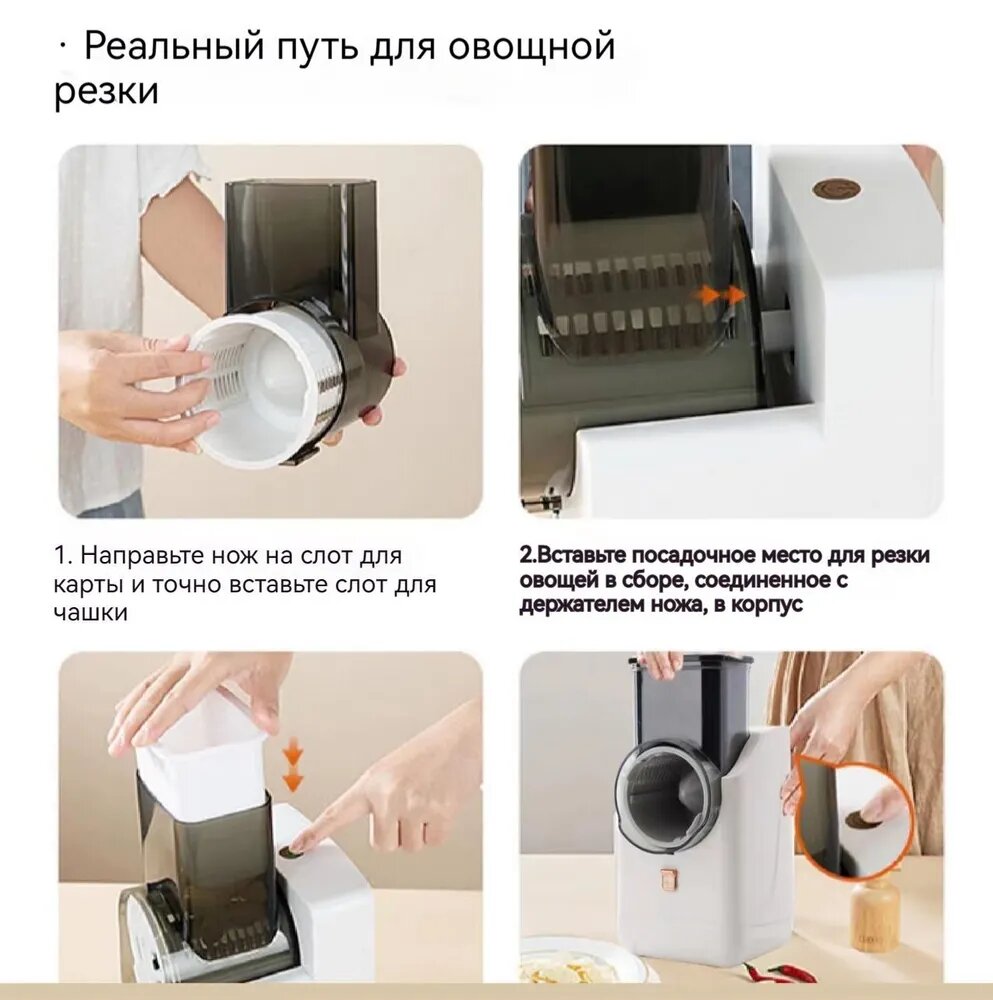 · Реальный путь для овощной резки

1. Направьте нож на слот для карты и точно вставьте слот для чашки

2.Вставьте посадочное место для резки овощей в сборе, соединенное с держателем ножа, в корпус