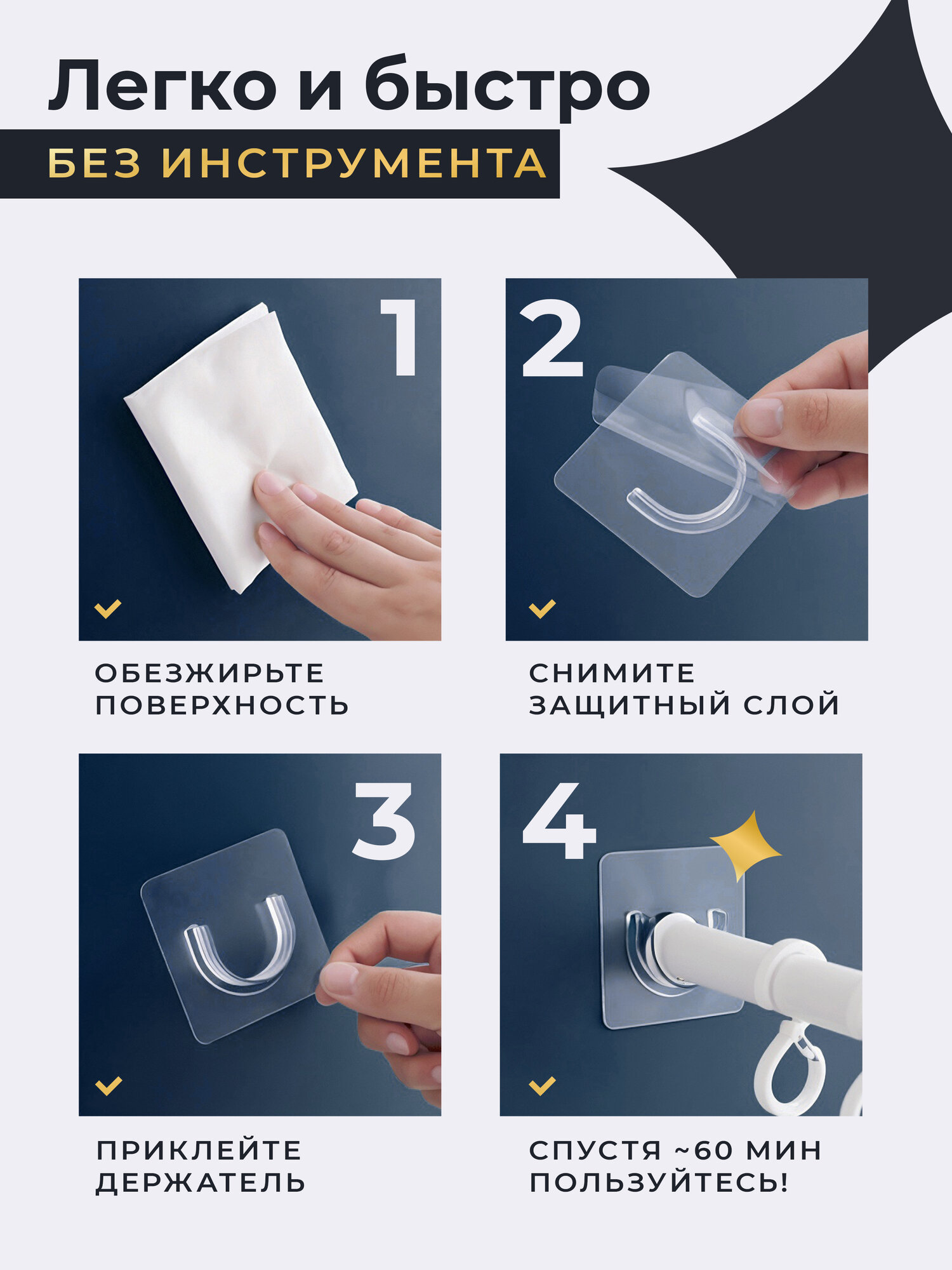 Легко и быстро

БЕЗ ИНСТРУМЕНТА

1

ОБЕЗЖИРЬТЕ ПОВЕРХНОСТЬ

2

СНИМИТЕ ЗАЩИТНЫЙ СЛОЙ

3

ПРИКЛЕЙТЕ ДЕРЖАТЕЛЬ

4

СПУСТЯ ~60 МИН ПОЛЬЗУЙТЕСЬ!