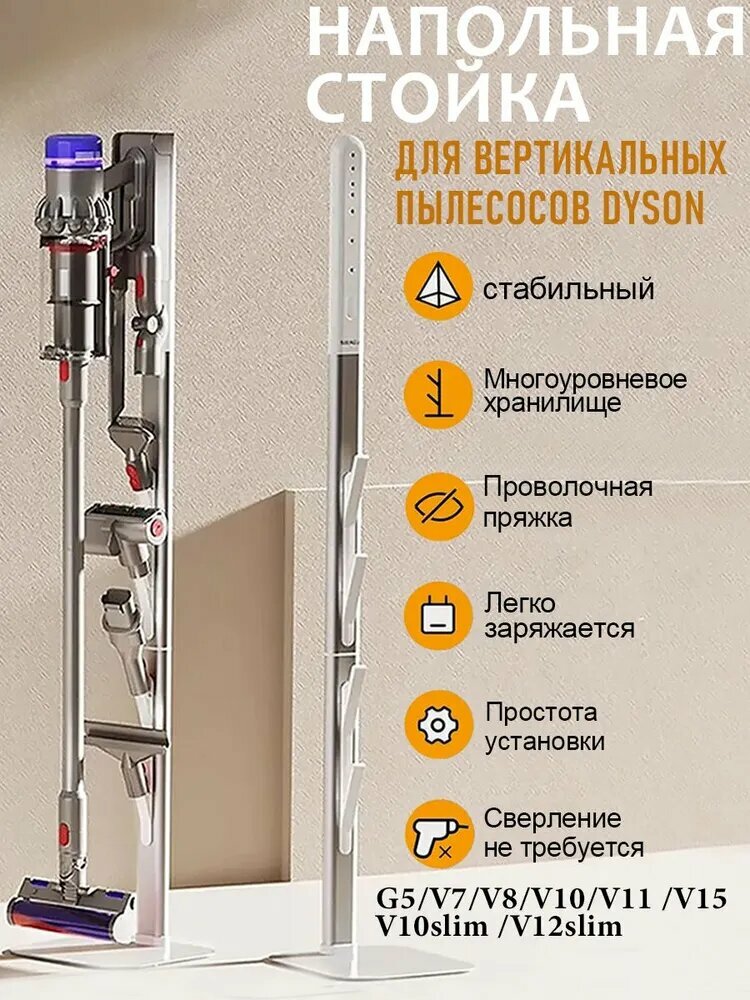 НАПОЛЬНАЯ СТОЙКА

ДЛЯ ВЕРТИКАЛЬНЫХ ПЫЛЕСОСОВ DYSON

стабильный

Многоуровневое хранилище

Проволочная пряжка

Легко заряжается

Простота установки

Сверление не требуется

G5/V7/V8/V10/V11 /V15
V10slim /V12slim