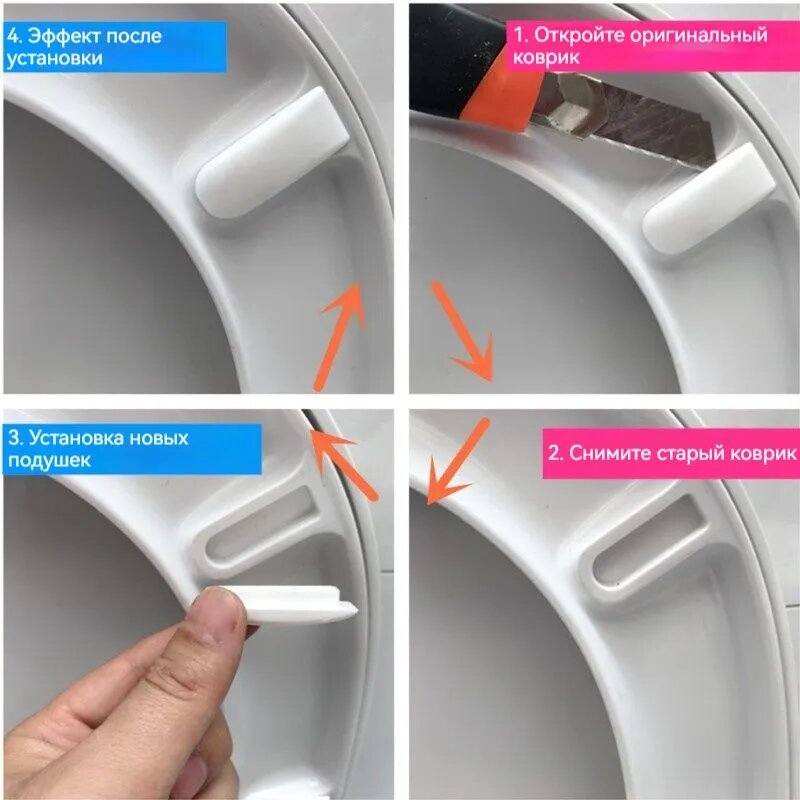 4. Эффект после установки

1. Откройте оригинальный коврик

3. Установка новых подушек

2. Снимите старый коврик