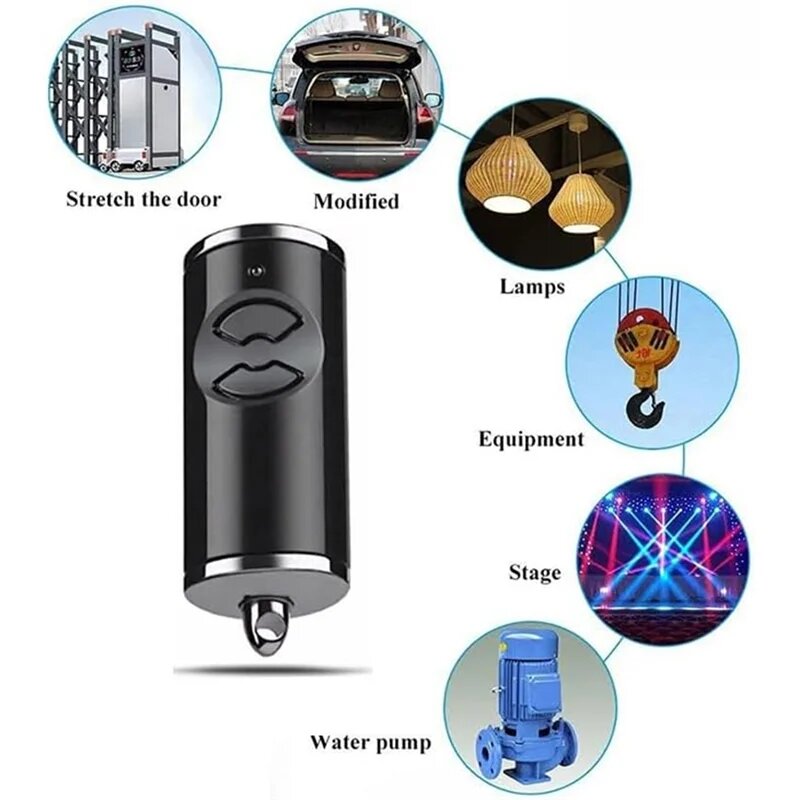 Stretch the door

Modified

Lamps

Equipment

Stage

Water pump