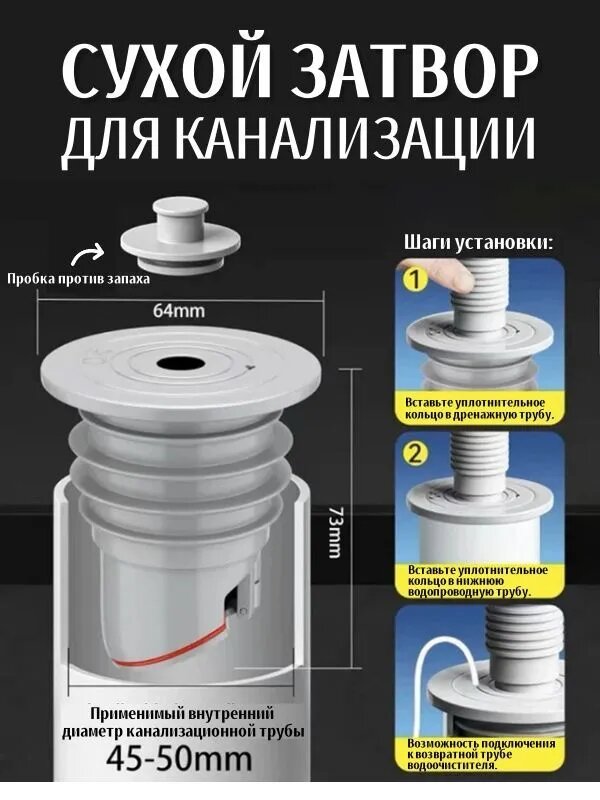 СУХОЙ ЗАТВОР
ДЛЯ КАНАЛИЗАЦИИ

Пробка против запаха

64mm

73mm

Применимый внутренний диаметр канализационной трубы
45-50mm

Шаги установки:

1
Вставьте уплотнительное кольцо в дренажную трубу.

2
Вставьте уплотнительное кольцо в нижнюю водопроводную трубу.

Возможность подключения к возвратной трубе водоочистителя.