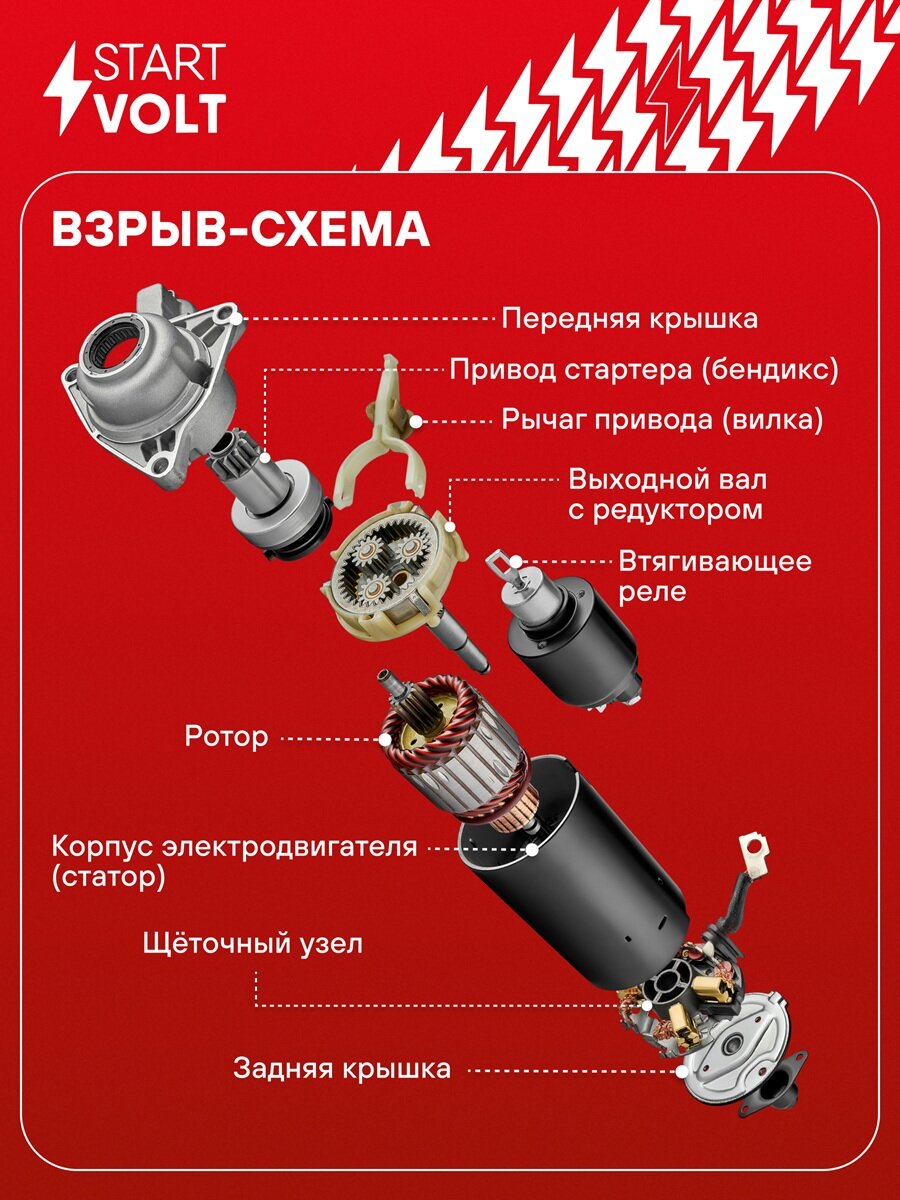 START VOLT

ВЗРЫВ-СХЕМА

Передняя крышка

Привод стартера (бендикс)

Рычаг привода (вилка)

Выходной вал с редуктором

Втягивающее реле

Ротор

Корпус электродвигателя (статор)

Щёточный узел

Задняя крышка