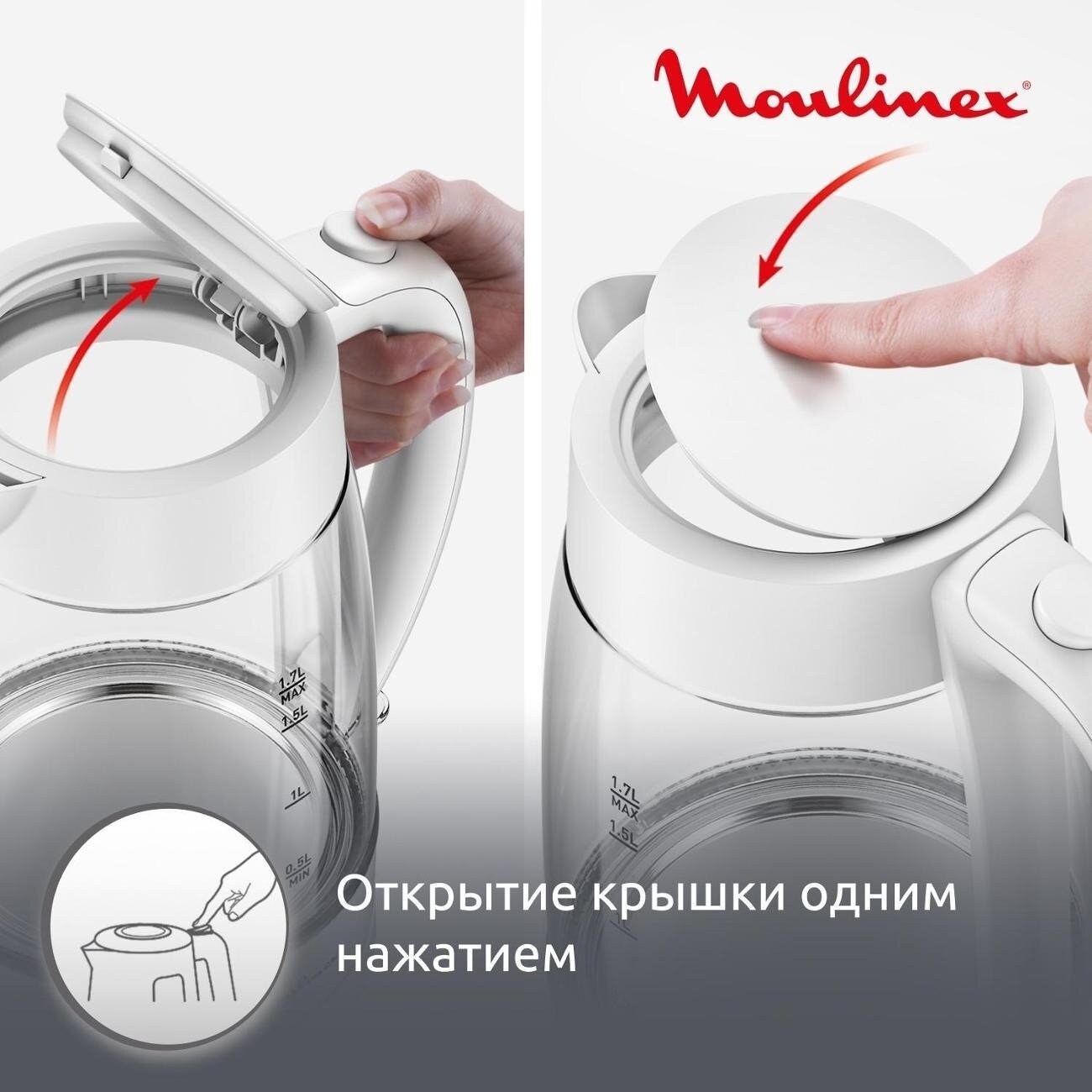 Moulinex®

1.7L MAX
1.5L
1L
0.5L MIN

1.7L MAX
1.5L

Открытие крышки одним нажатием