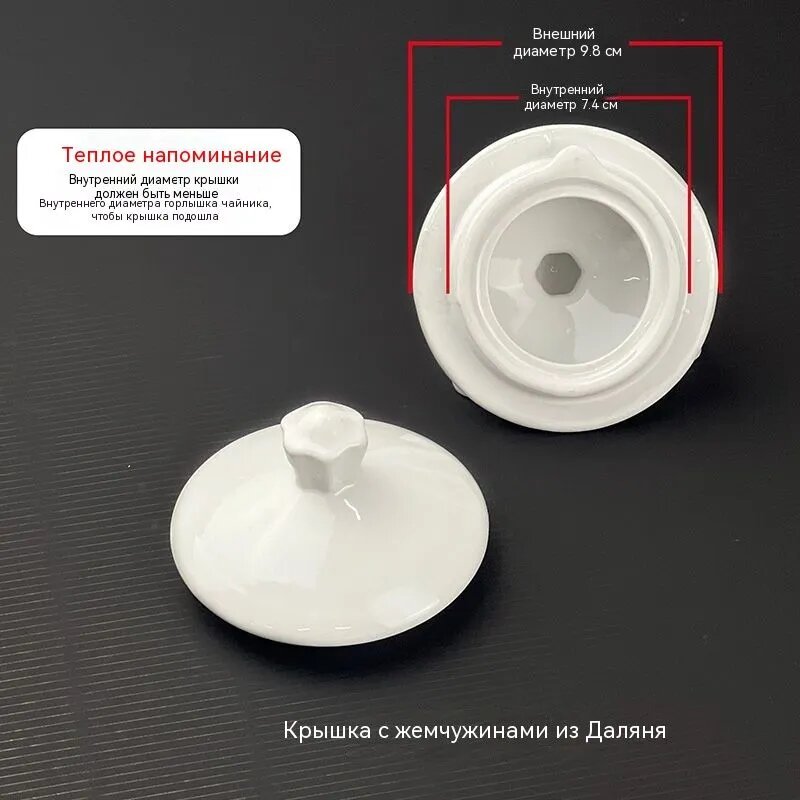 Внешний диаметр 9.8 см

Внутренний диаметр 7.4 см

Теплое напоминание

Внутренний диаметр крышки должен быть меньше Внутреннего диаметра горлышка чайника, чтобы крышка подошла

Крышка с жемчужинами из Даляня