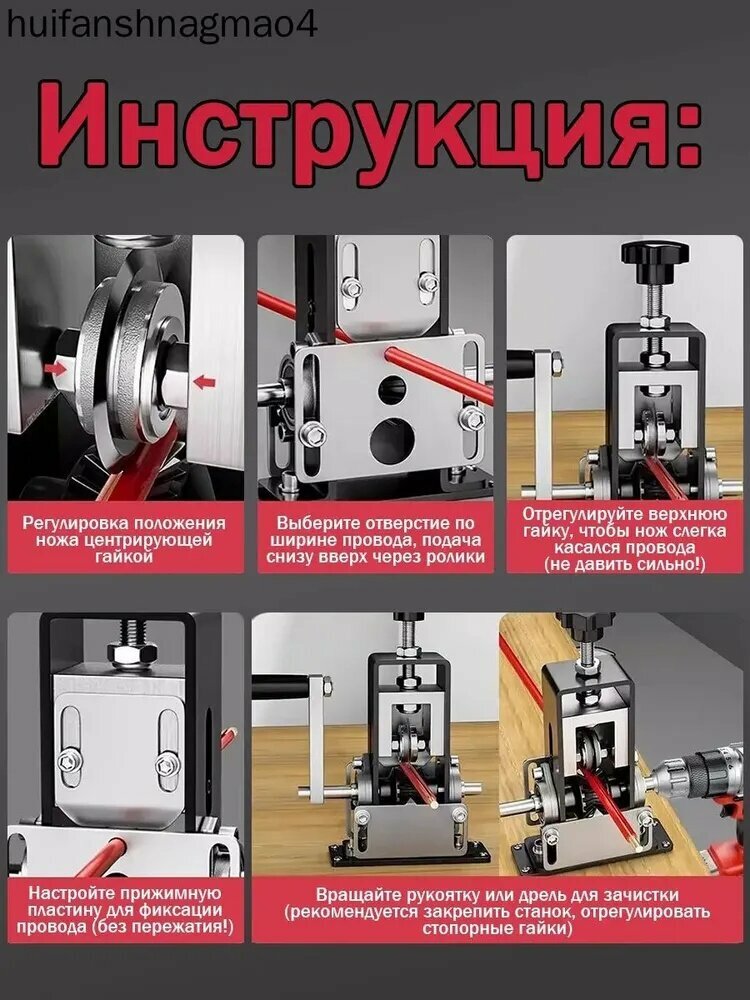 huifanshnagmao4

Инструкция:

Регулировка положения ножа центрирующей гайкой

Выберите отверстие по ширине провода, подача снизу вверх через ролики

Отрегулируйте верхнюю гайку, чтобы нож слегка касался провода (не давить сильно!)

Настройте прижимную пластину для фиксации провода (без пережатия!)

Вращайте рукоятку или дрель для зачистки (рекомендуется закрепить станок, отрегулировать стопорные гайки)