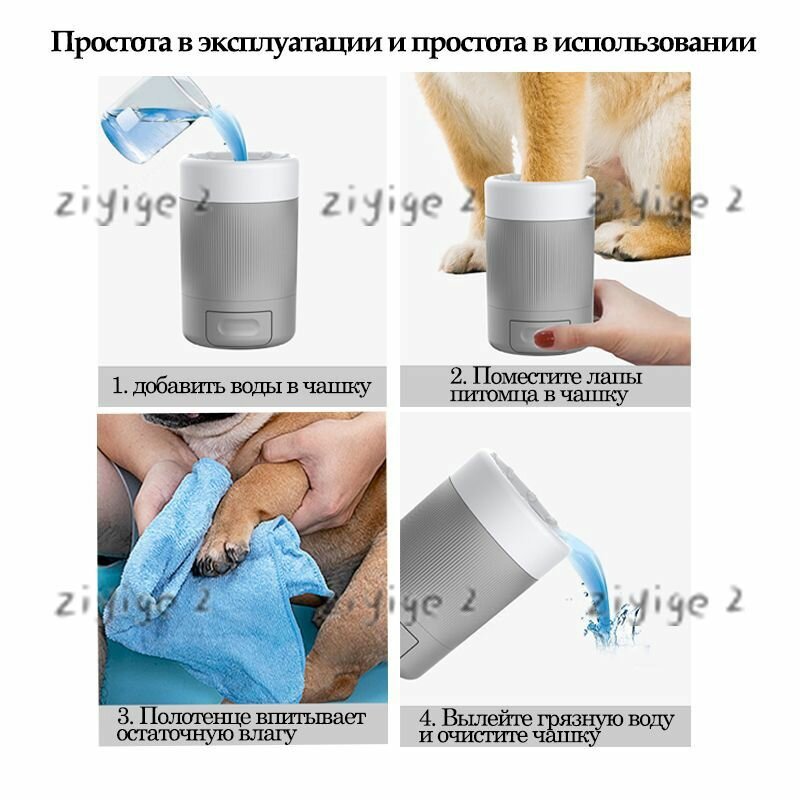 Простота в эксплуатации и простота в использовании

ziyige 2

ziyige 2

ziyige 2

1. добавить воды в чашку

2. Поместите лапы питомца в чашку

ziyige 2

ziyige 2

ziyige 2

3. Полотенце впитывает остаточную влагу

4. Вылейте грязную воду и очистите чашку