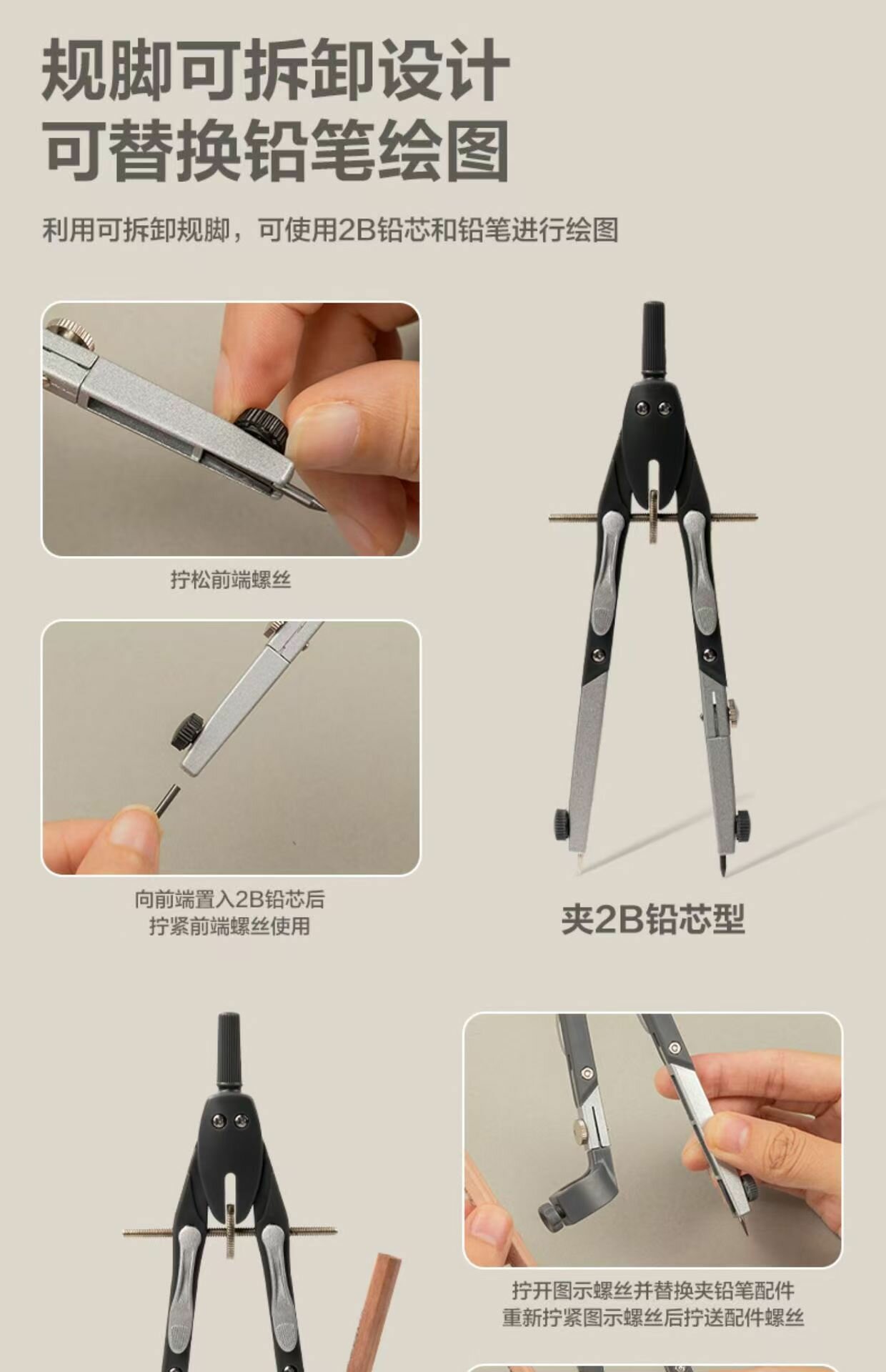 规脚可拆卸设计
可替换铅笔绘图

利用可拆卸规脚，可使用2B铅芯和铅笔进行绘图

拧松前端螺丝

向前端置入2B铅芯后
拧紧前端螺丝使用

夹2B铅芯型

拧开图示螺丝并替换夹铅笔配件
重新拧紧图示螺丝后拧送配件螺丝