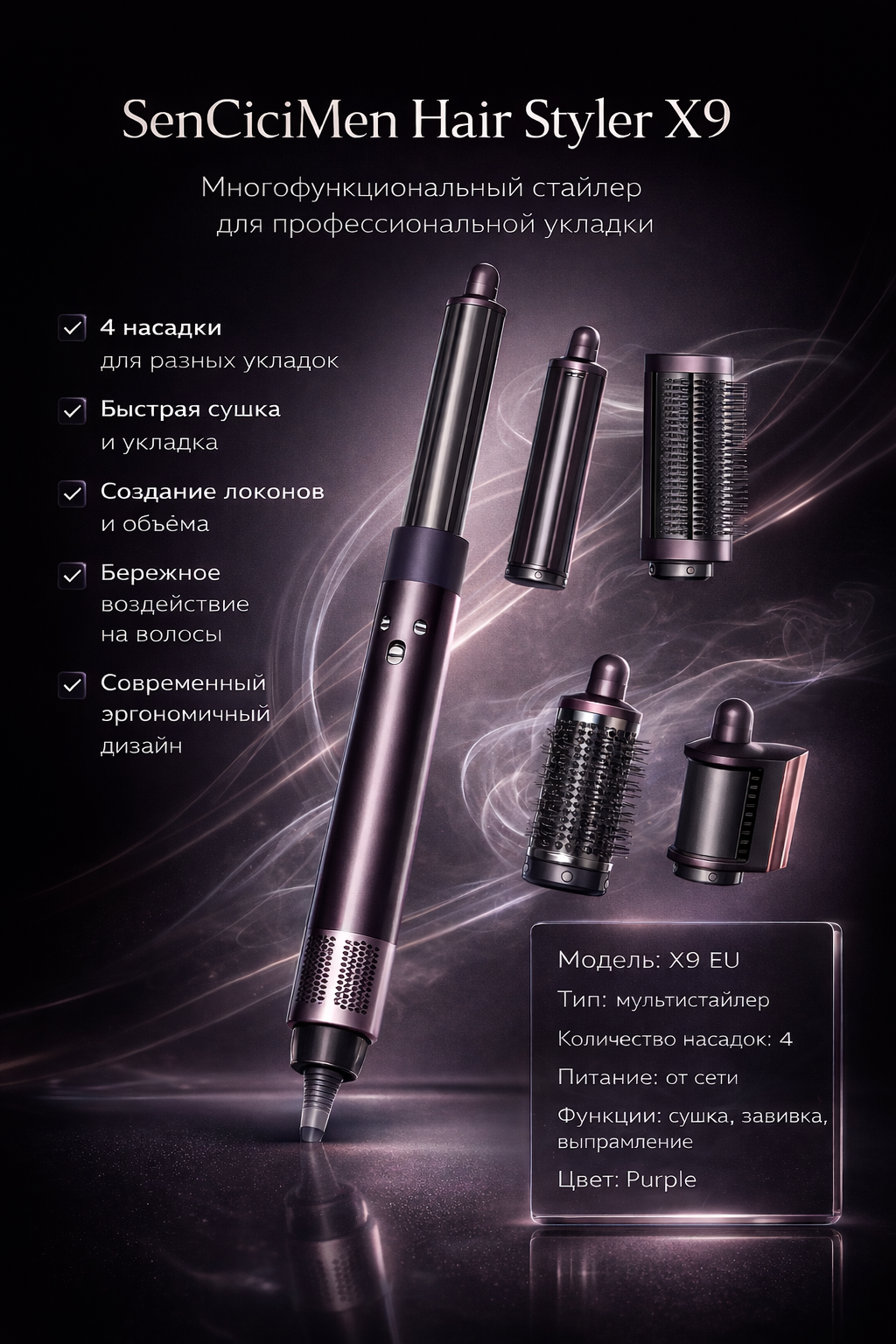 SenCiciMen Hair Styler X9

Многофункциональный стайлер для профессиональной укладки

4 насадки
для разных укладок

Быстрая сушка
и укладка

Создание локонов
и объёма

Бережное
воздействие
на волосы

Современный
эргономичный
дизайн

Модель: X9 EU

Тип: мультистайлер

Количество насадок: 4

Питание: от сети

Функции: сушка, завивка, выпрамление

Цвет: Purple