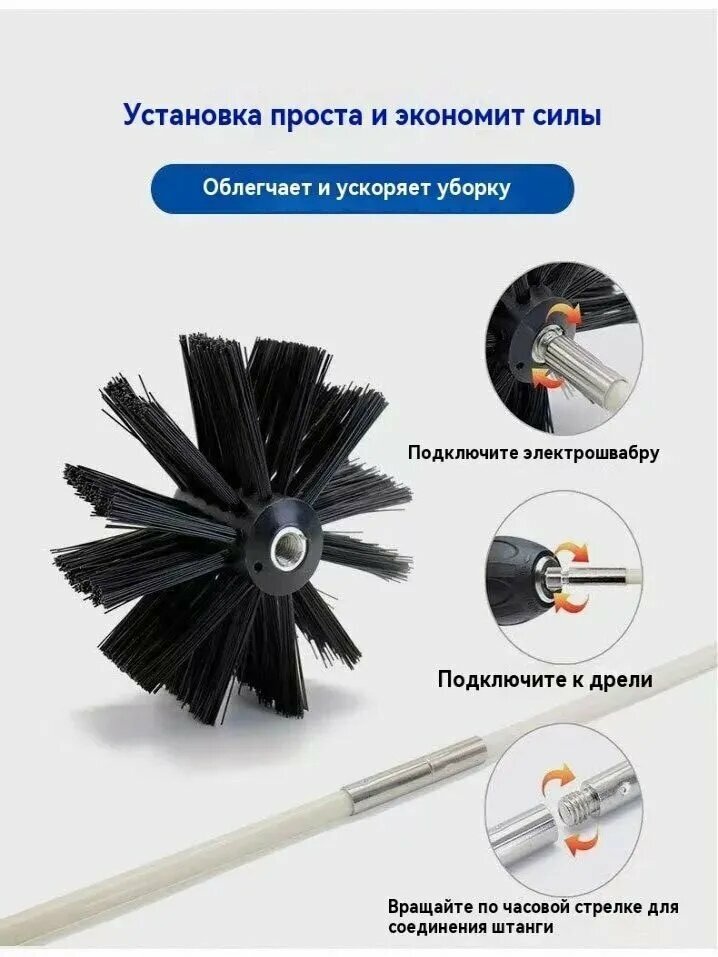 Установка проста и экономит силы

Облегчает и ускоряет уборку

Подключите электрошвабру

Подключите к дрели

Вращайте по часовой стрелке для соединения штанги