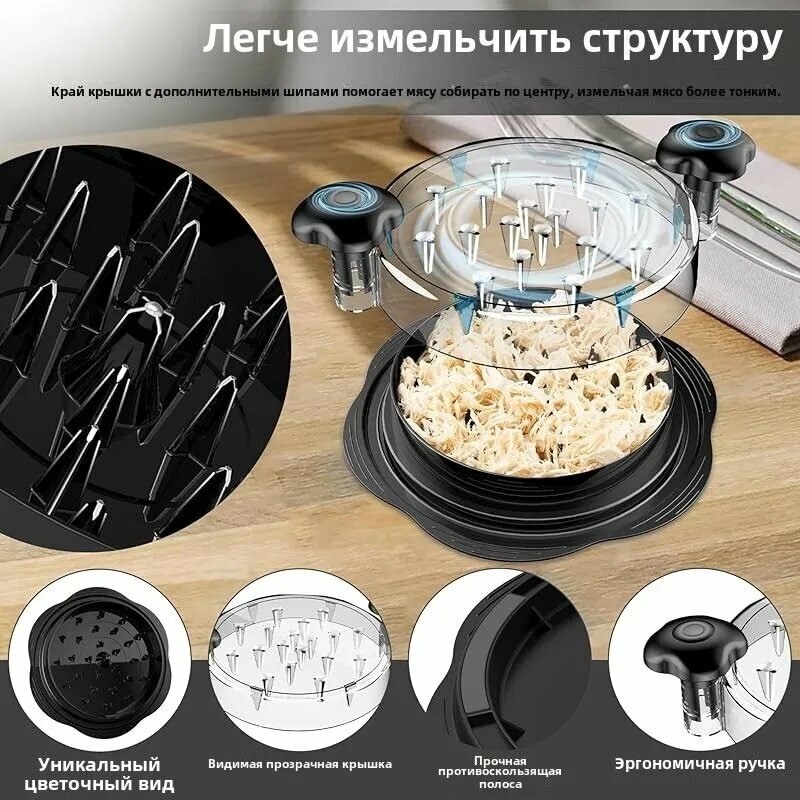 Легче измельчить структуру

Край крышки с дополнительными шипами помогает мясу собирать по центру, измельчая мясо более тонким.

Уникальный цветочный вид

Видимая прозрачная крышка

Прочная противоскользящая полоса

Эргономичная ручка