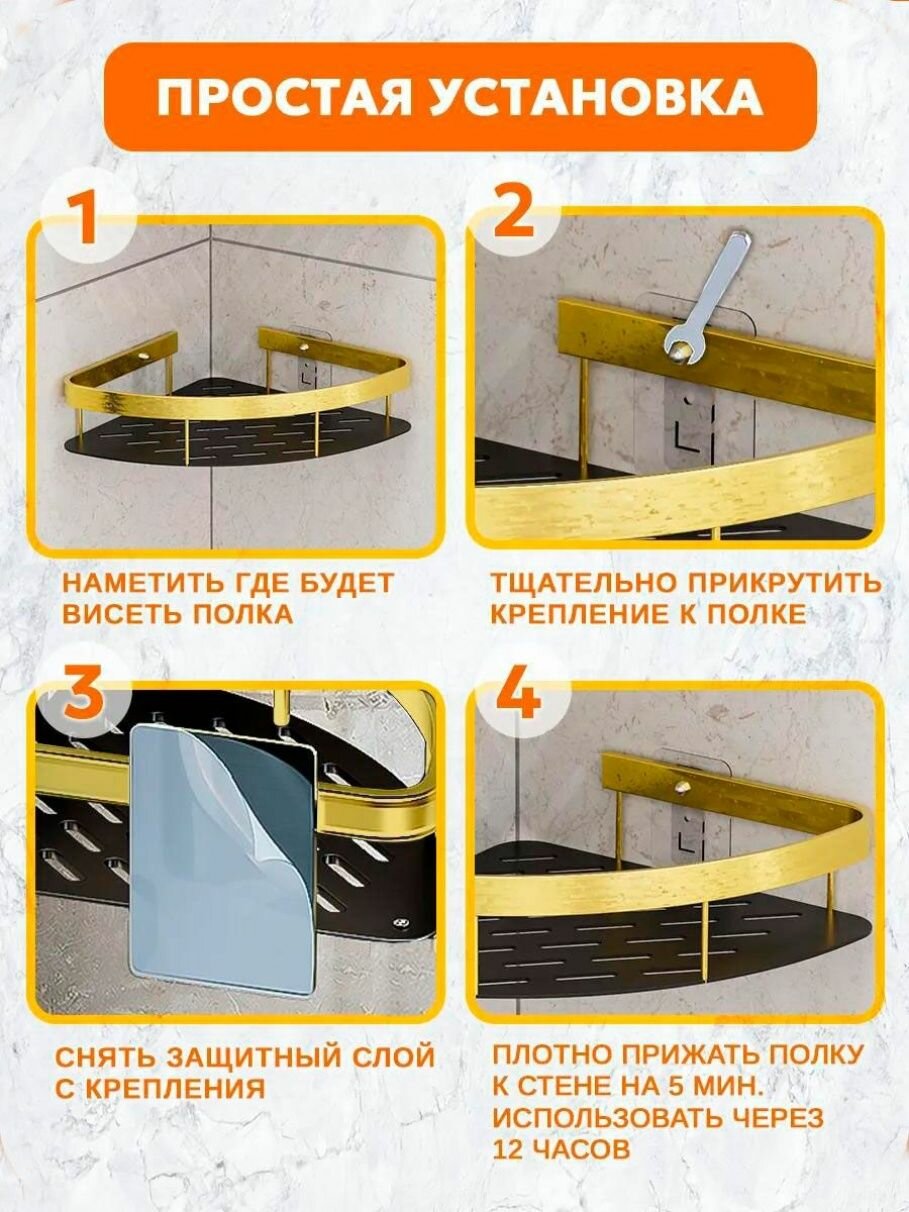 ПРОСТАЯ УСТАНОВКА

1

НАМЕТИТЬ ГДЕ БУДЕТ ВИСЕТЬ ПОЛКА

2

ТЩАТЕЛЬНО ПРИКРУТИТЬ КРЕПЛЕНИЕ К ПОЛКЕ

3

СНЯТЬ ЗАЩИТНЫЙ СЛОЙ С КРЕПЛЕНИЯ

4

ПЛОТНО ПРИЖАТЬ ПОЛКУ К СТЕНЕ НА 5 МИН. ИСПОЛЬЗОВАТЬ ЧЕРЕЗ 12 ЧАСОВ