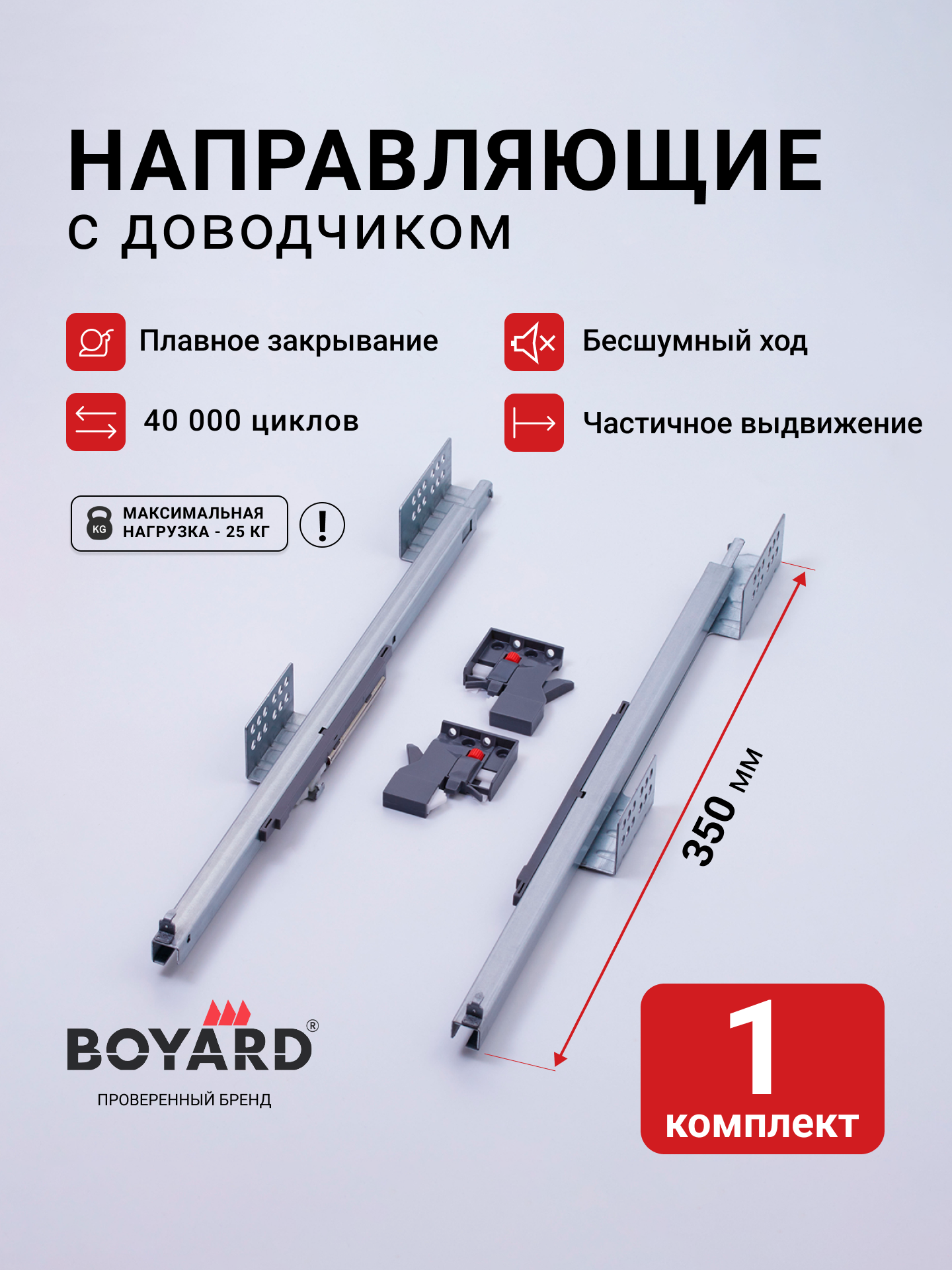 НАПРАВЛЯЮЩИЕ
С ДОВОДЧИКОМ

Плавное закрывание

Бесшумный ход

40 000 циклов

Частичное выдвижение

KG МАКСИМАЛЬНАЯ НАГРУЗКА - 25 КГ

!

350 мм

BOYARD®
ПРОВЕРЕННЫЙ БРЕНД

1
комплект