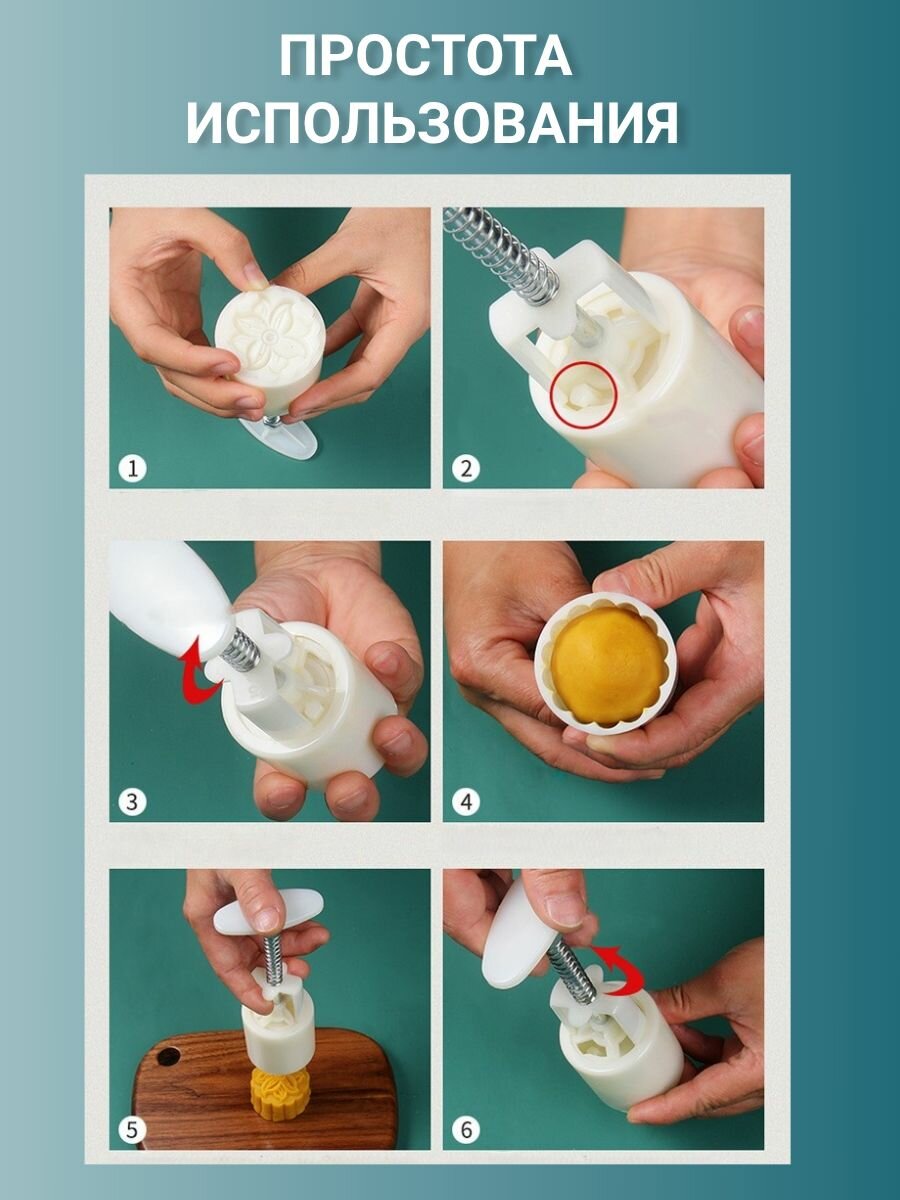 ПРОСТОТА
ИСПОЛЬЗОВАНИЯ

1

2

3

4

5

6