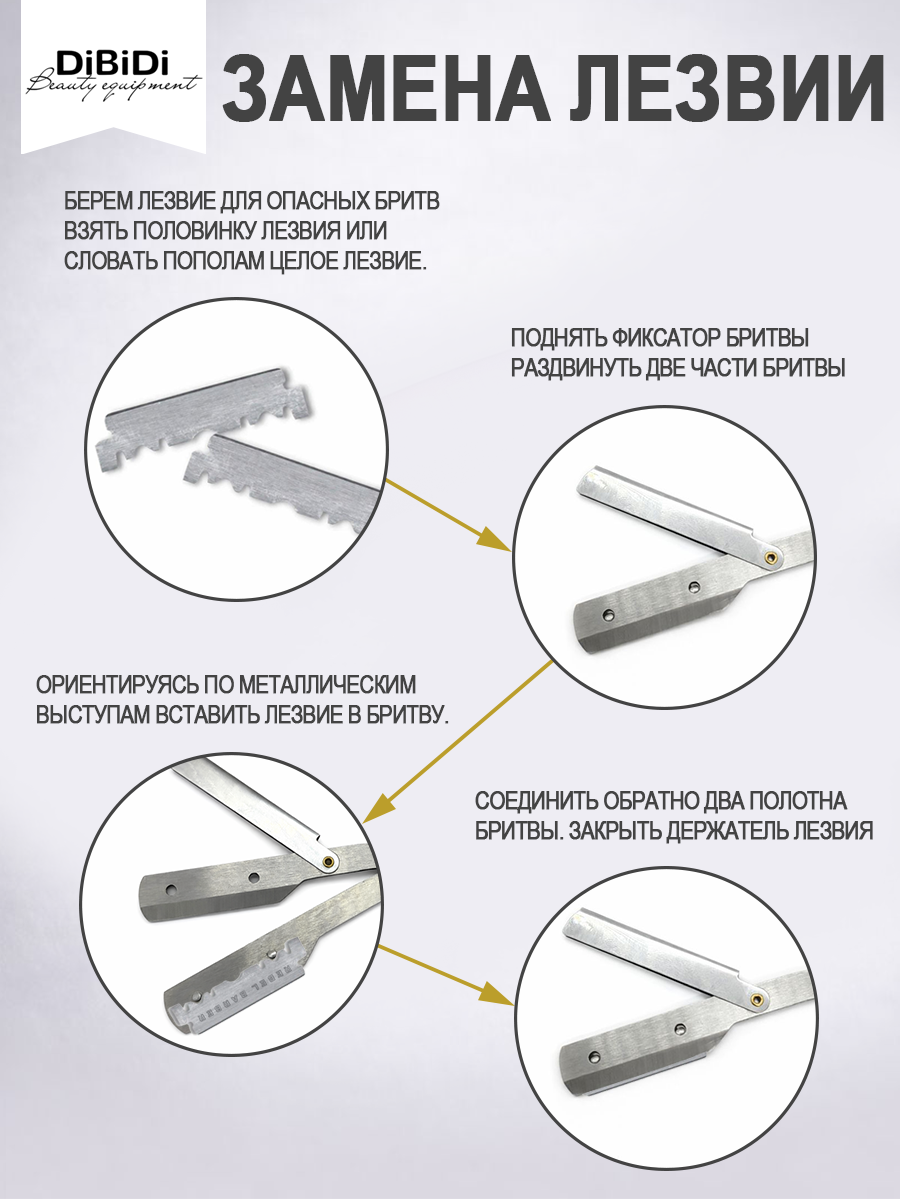 DiBiDi
Beauty equipment

ЗАМЕНА ЛЕЗВИИ

БЕРЕМ ЛЕЗВИЕ ДЛЯ ОПАСНЫХ БРИТВ ВЗЯТЬ ПОЛОВИНКУ ЛЕЗВИЯ ИЛИ СЛОВАТЬ ПОПОЛАМ ЦЕЛОЕ ЛЕЗВИЕ.

ПОДНЯТЬ ФИКСАТОР БРИТВЫ РАЗДВИНУТЬ ДВЕ ЧАСТИ БРИТВЫ

ОРИЕНТИРУЯСЬ ПО МЕТАЛЛИЧЕСКИМ ВЫСТУПАМ ВСТАВИТЬ ЛЕЗВИЕ В БРИТВУ.

СОЕДИНИТЬ ОБРАТНО ДВА ПОЛОТНА БРИТВЫ. ЗАКРЫТЬ ДЕРЖАТЕЛЬ ЛЕЗВИЯ