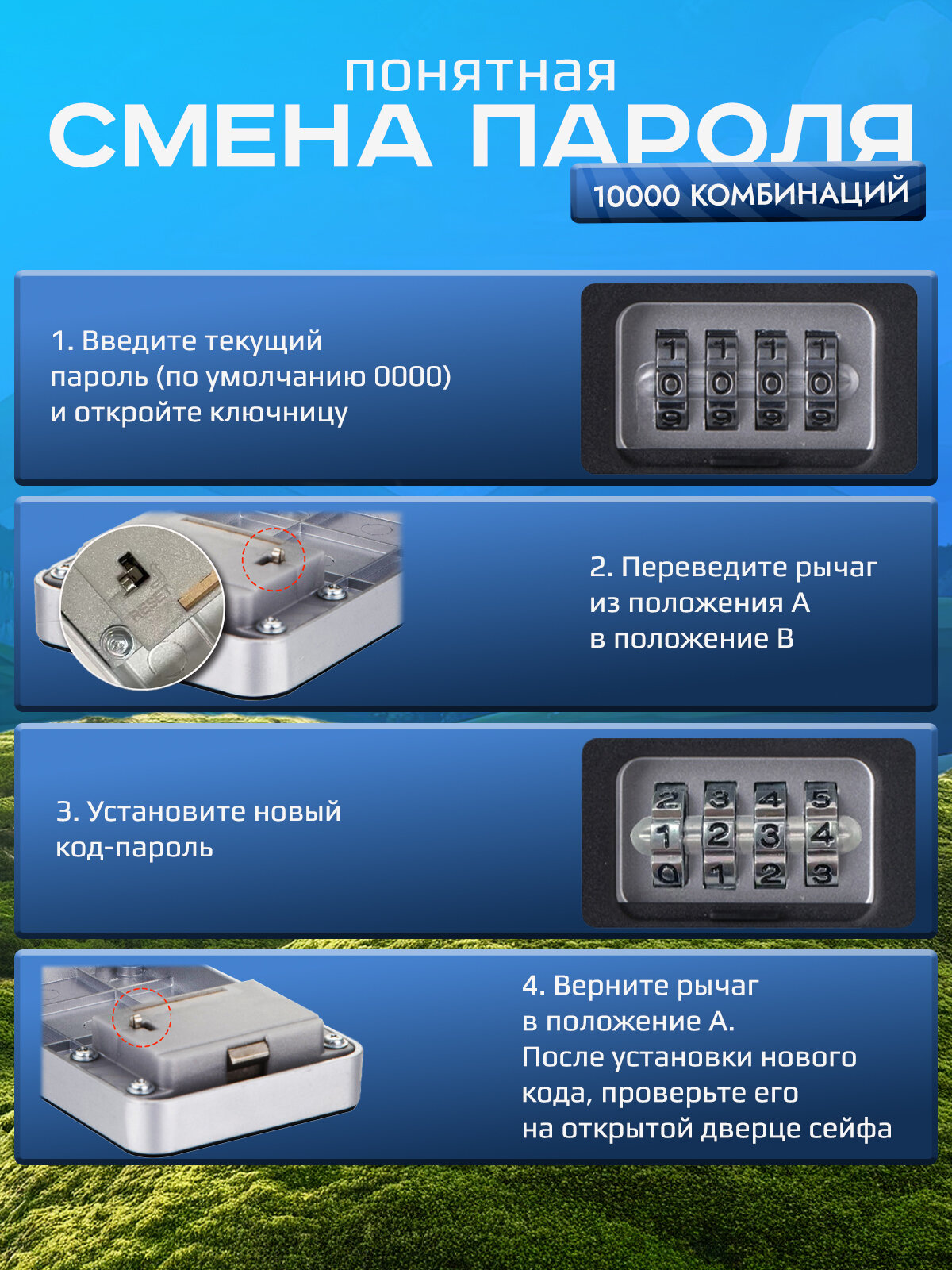 понятная
СМЕНА ПАРОЛЯ
10000 КОМБИНАЦИЙ

1. Введите текущий пароль (по умолчанию 0000) и откройте ключницу

1 1 1 1
0 0 0 0
9 9 9 9

2. Переведите рычаг из положения А в положение В

3. Установите новый код-пароль

2 3 4 5
1 2 3 4
0 1 2 3

4. Верните рычаг в положение А.
После установки нового кода, проверьте его на открытой дверце сейфа