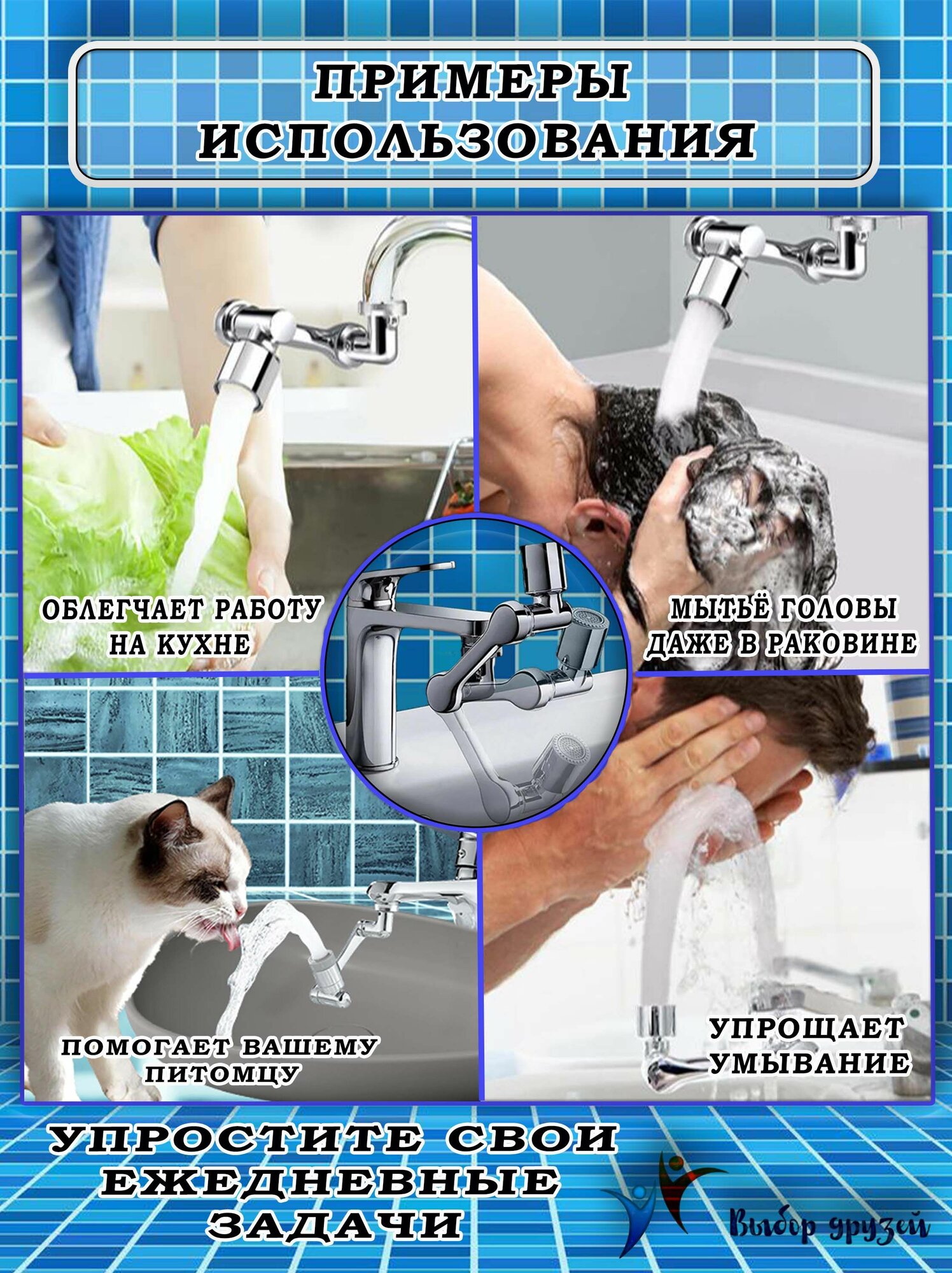 ПРИМЕРЫ ИСПОЛЬЗОВАНИЯ

ОБЛЕГЧАЕТ РАБОТУ НА КУХНЕ

МЫТЬЁ ГОЛОВЫ ДАЖЕ В РАКОВИНЕ

ПОМОГАЕТ ВАШЕМУ ПИТОМЦУ

УПРОЩАЕТ УМЫВАНИЕ

УПРОСТИТЕ СВОИ ЕЖЕДНЕВНЫЕ ЗАДАЧИ

Выбор друзей