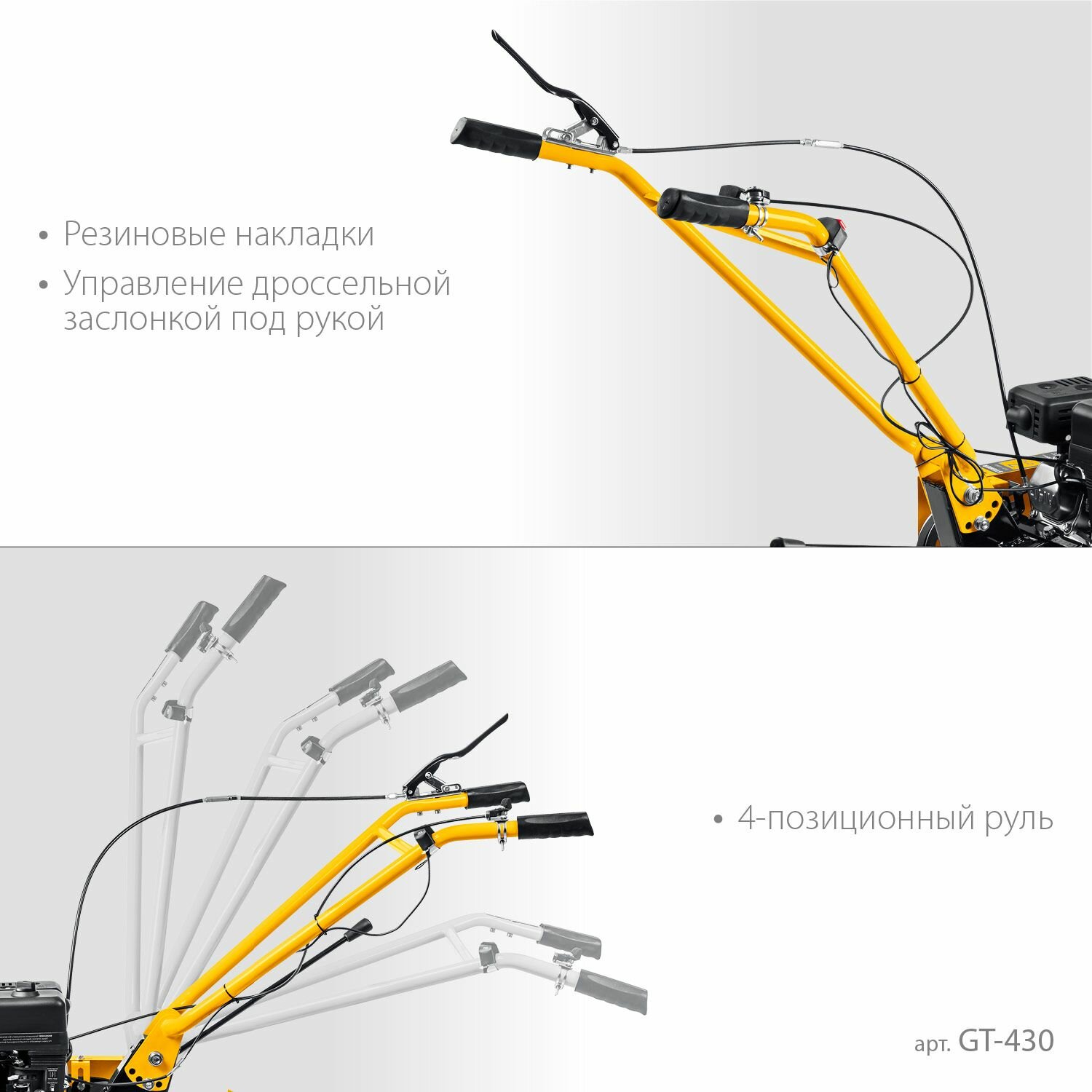 • Резиновые накладки
• Управление дроссельной заслонкой под рукой

• 4-позиционный руль

арт. GT-430