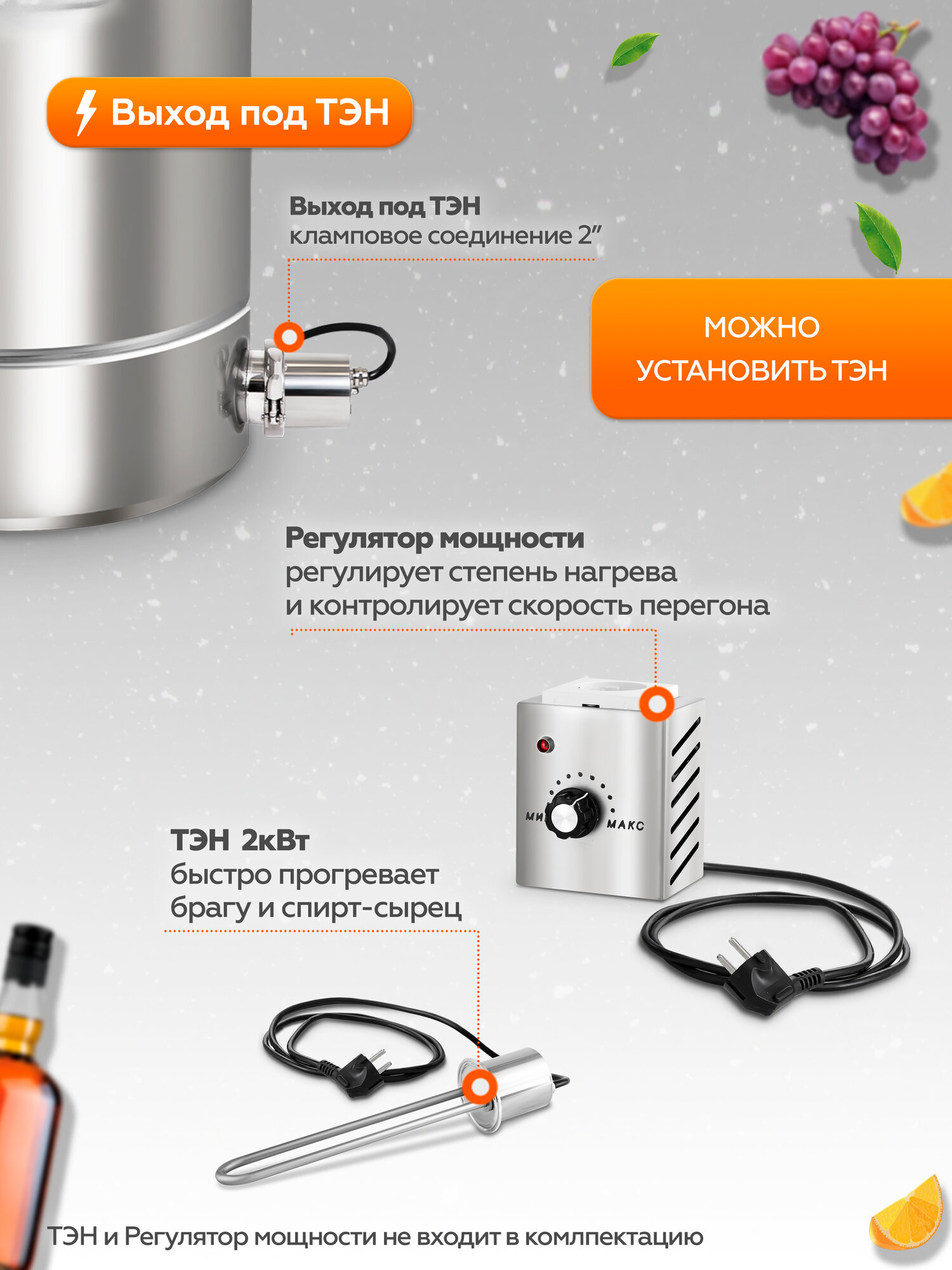 Выход под ТЭН

Выход под ТЭН
кламповое соединение 2″

МОЖНО
УСТАНОВИТЬ ТЭН

Регулятор мощности
регулирует степень нагрева
и контролирует скорость перегона

МИ
МАКС

ТЭН 2кВт
быстро прогревает
брагу и спирт-сырец

ТЭН и Регулятор мощности не входит в комплектацию