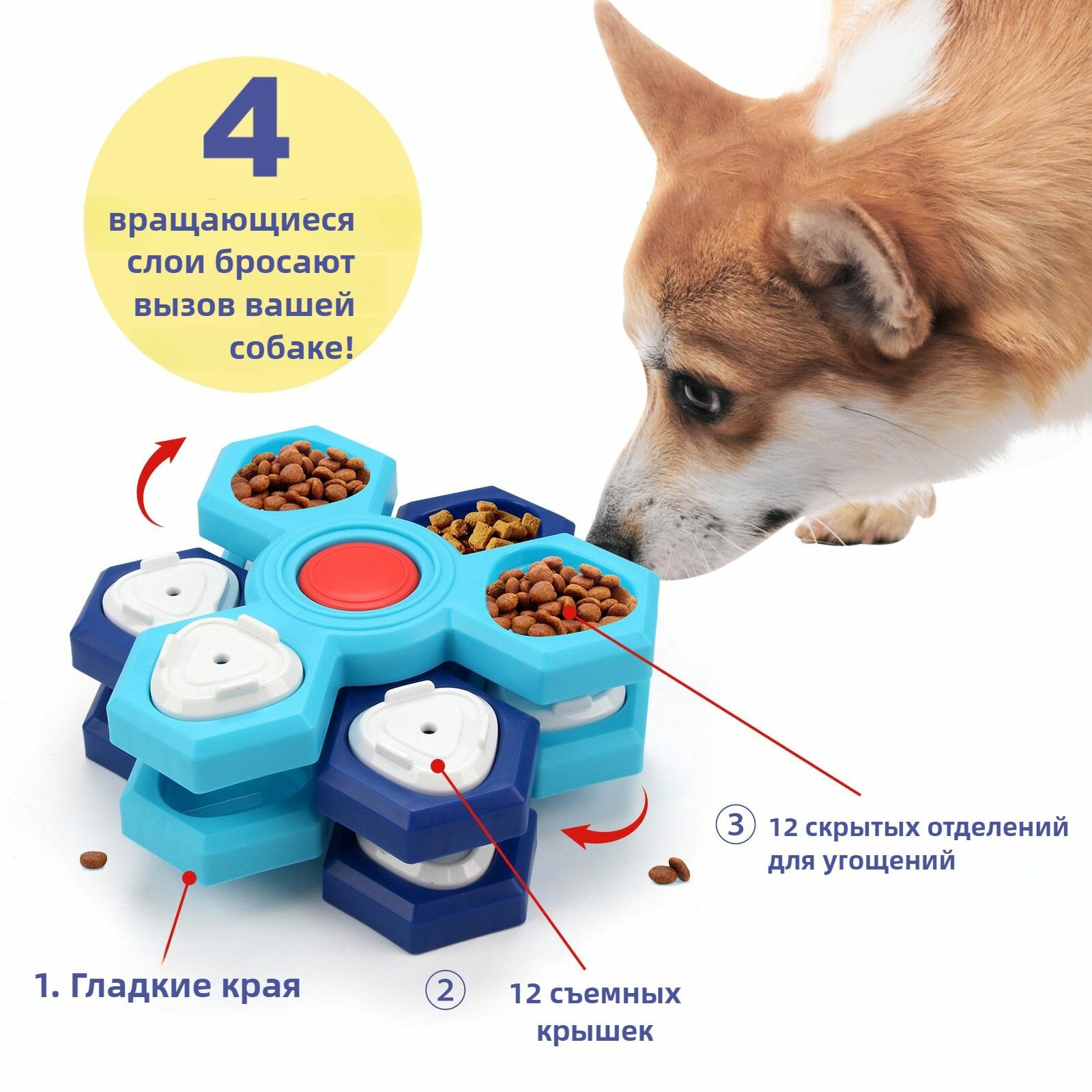 4
вращающиеся слои бросают вызов вашей собаке!

③ 12 скрытых отделений для угощений

1. Гладкие края

② 12 съемных крышек