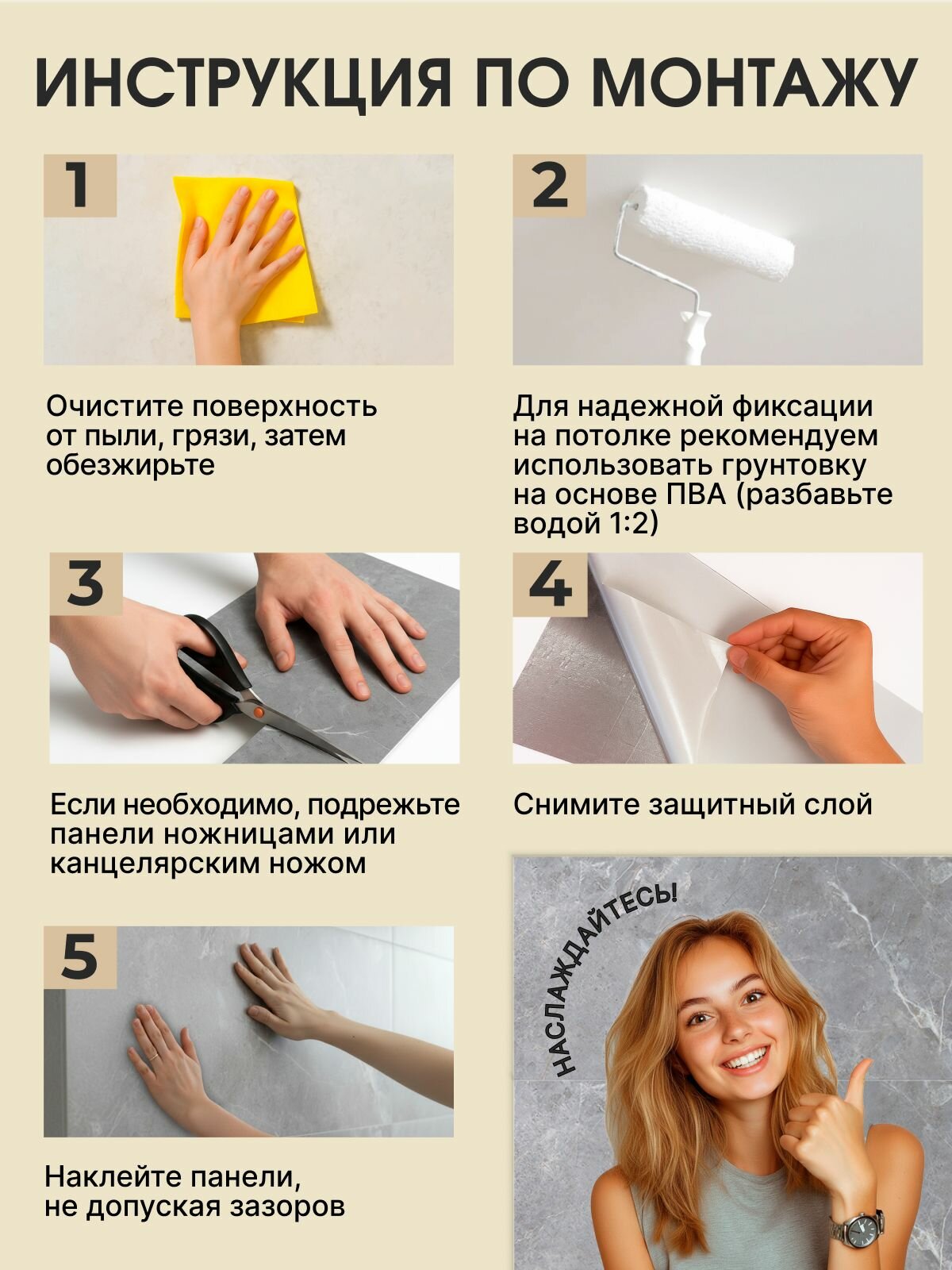 ИНСТРУКЦИЯ ПО МОНТАЖУ

1

Очистите поверхность от пыли, грязи, затем обезжирьте

2

Для надежной фиксации на потолке рекомендуем использовать грунтовку на основе ПВА (разбавьте водой 1:2)

3

Если необходимо, подрежьте панели ножницами или канцелярским ножом

4

Снимите защитный слой

5

Наклейте панели, не допуская зазоров

НАСЛАЖДАЙТЕСЬ!