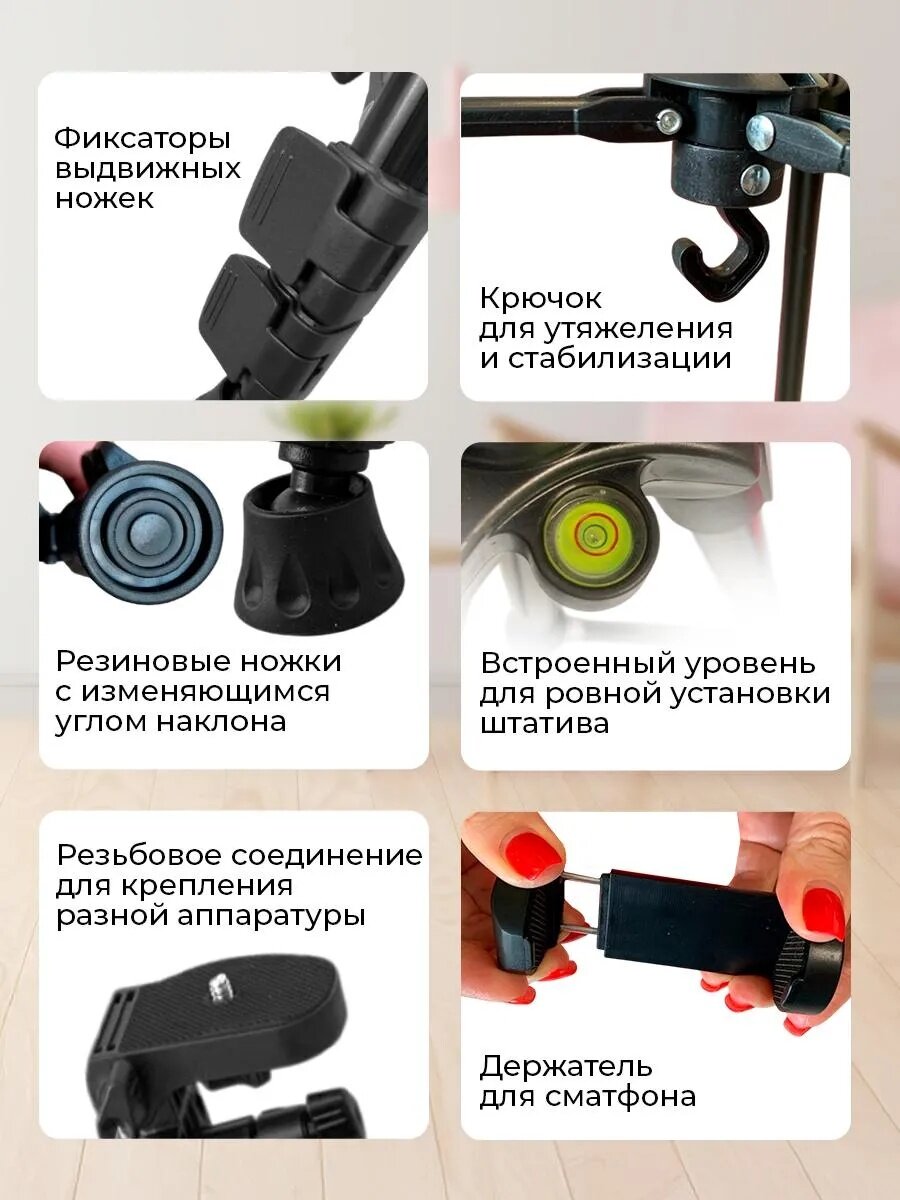 Фиксаторы выдвижных ножек

Крючок для утяжеления и стабилизации

Резиновые ножки с изменяющимся углом наклона

Встроенный уровень для ровной установки штатива

Резьбовое соединение для крепления разной аппаратуры

Держатель для сматфона