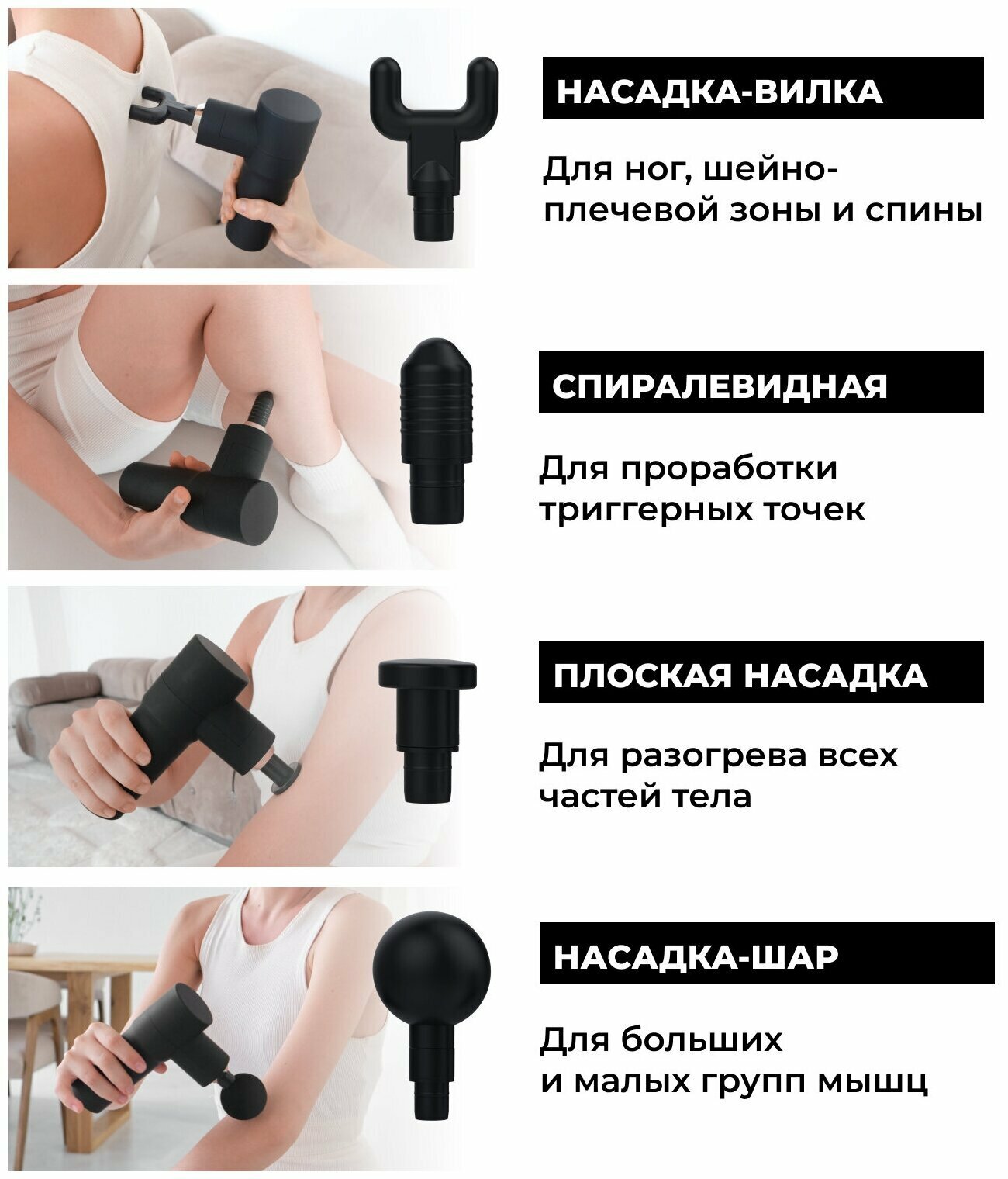 НАСАДКА-ВИЛКА

Для ног, шейно-плечевой зоны и спины

СПИРАЛЕВИДНАЯ

Для проработки триггерных точек

ПЛОСКАЯ НАСАДКА

Для разогрева всех частей тела

НАСАДКА-ШАР

Для больших и малых групп мышц