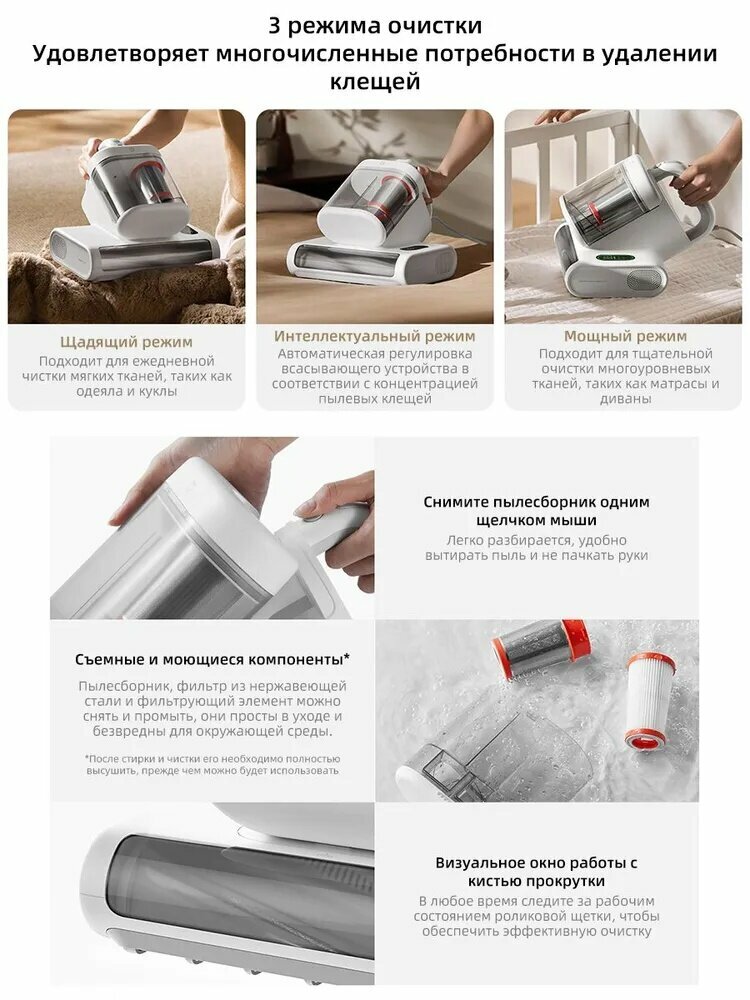 3 режима очистки
Удовлетворяет многочисленные потребности в удалении клещей

Щадящий режим
Подходит для ежедневной чистки мягких тканей, таких как одеяла и куклы

Интеллектуальный режим
Автоматическая регулировка всасывающего устройства в соответствии с концентрацией пылевых клещей

Мощный режим
Подходит для тщательной очистки многоуровневых тканей, таких как матрасы и диваны

Снимите пылесборник одним щелчком мыши
Легко разбирается, удобно вытирать пыль и не пачкать руки

Съемные и моющиеся компоненты*
Пылесборник, фильтр из нержавеющей стали и фильтрующий элемент можно снять и промыть, они просты в уходе и безвредны для окружающей среды.

*После стирки и чистки его необходимо полностью высушить, прежде чем можно будет использовать

Визуальное окно работы с кистью прокрутки
В любое время следите за рабочим состоянием роликовой щетки, чтобы обеспечить эффективную очистку