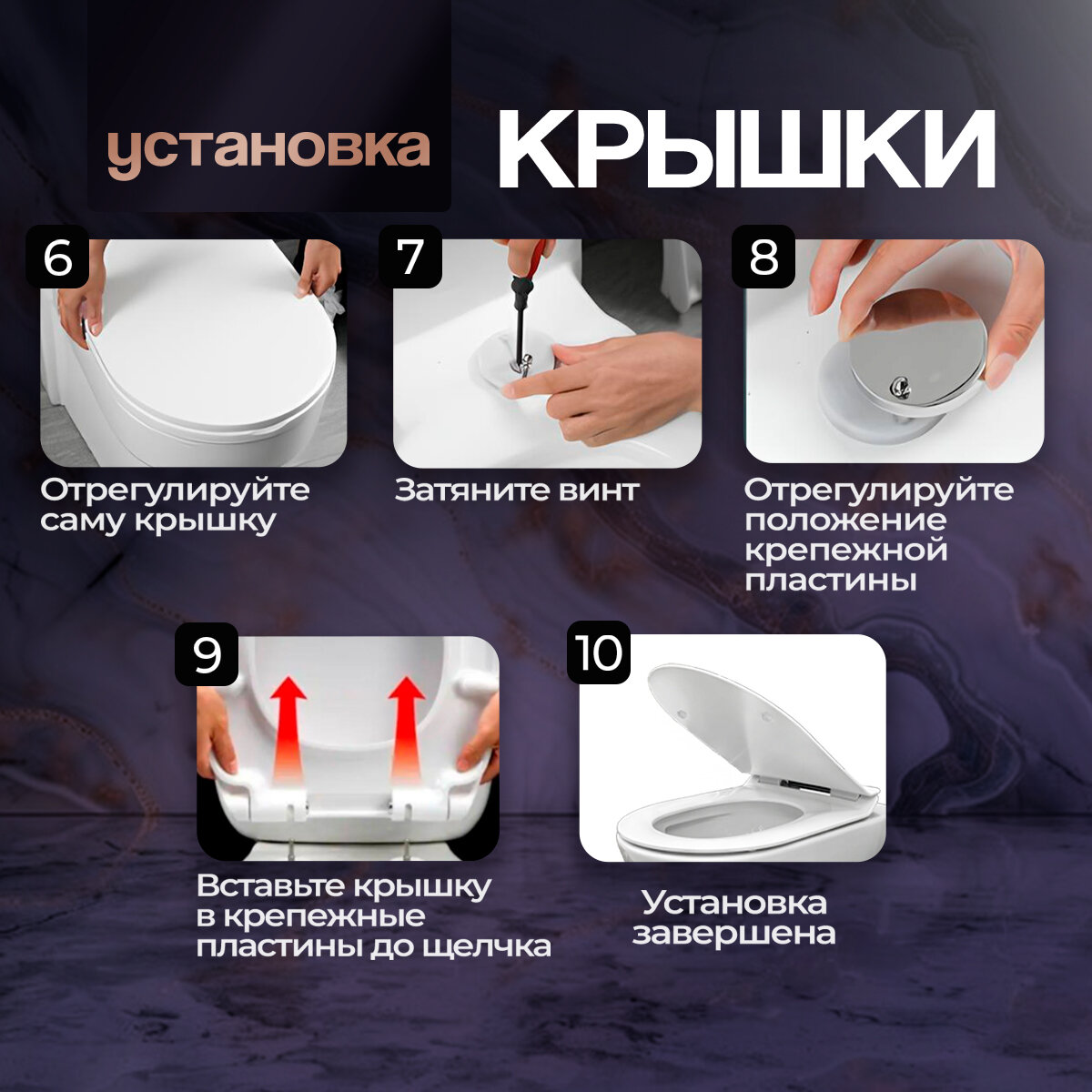 установка КРЫШКИ

6
Отрегулируйте саму крышку

7
Затяните винт

8
Отрегулируйте положение крепежной пластины

9
Вставьте крышку в крепежные пластины до щелчка

10
Установка завершена