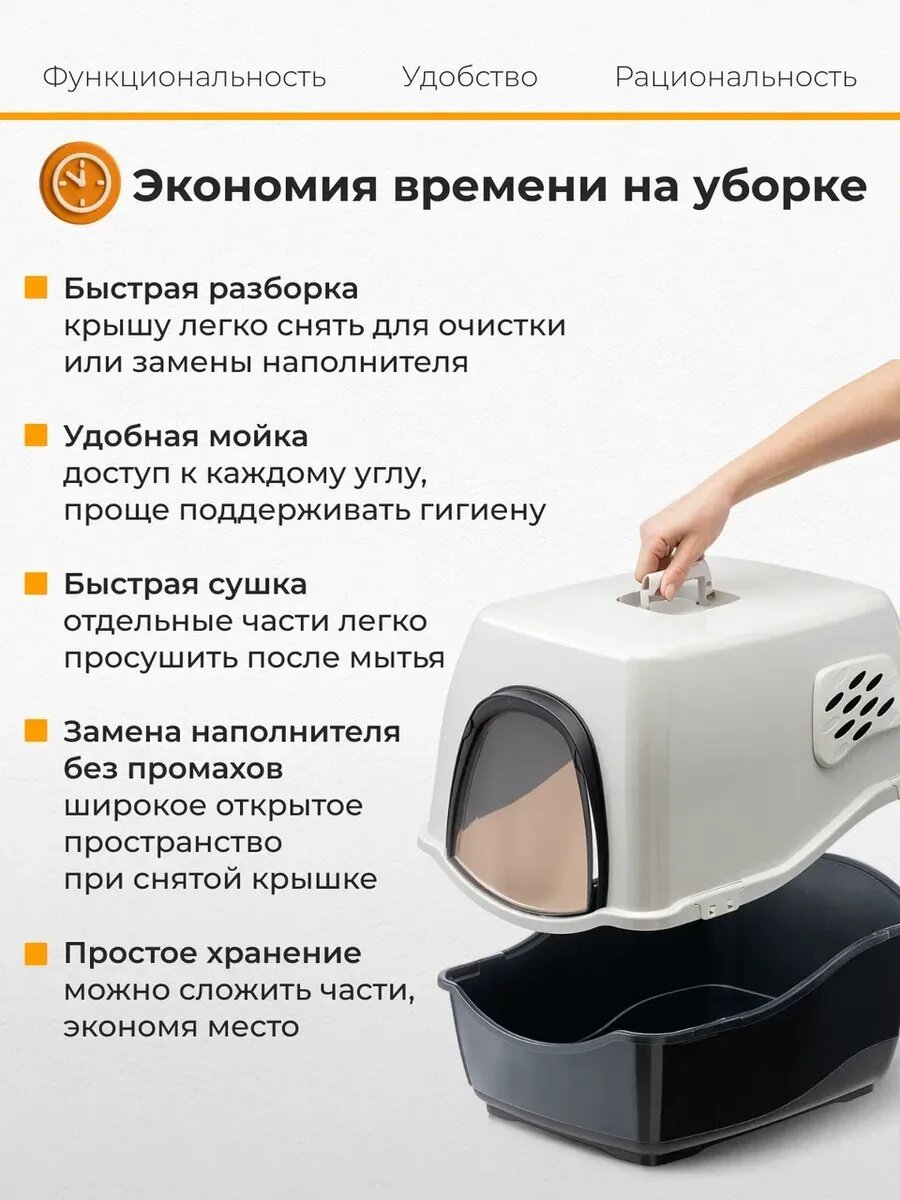 Функциональность Удобство Рациональность

Экономия времени на уборке

Быстрая разборка
крышу легко снять для очистки или замены наполнителя

Удобная мойка
доступ к каждому углу, проще поддерживать гигиену

Быстрая сушка
отдельные части легко просушить после мытья

Замена наполнителя без промахов
широкое открытое пространство при снятой крышке

Простое хранение
можно сложить части, экономя место