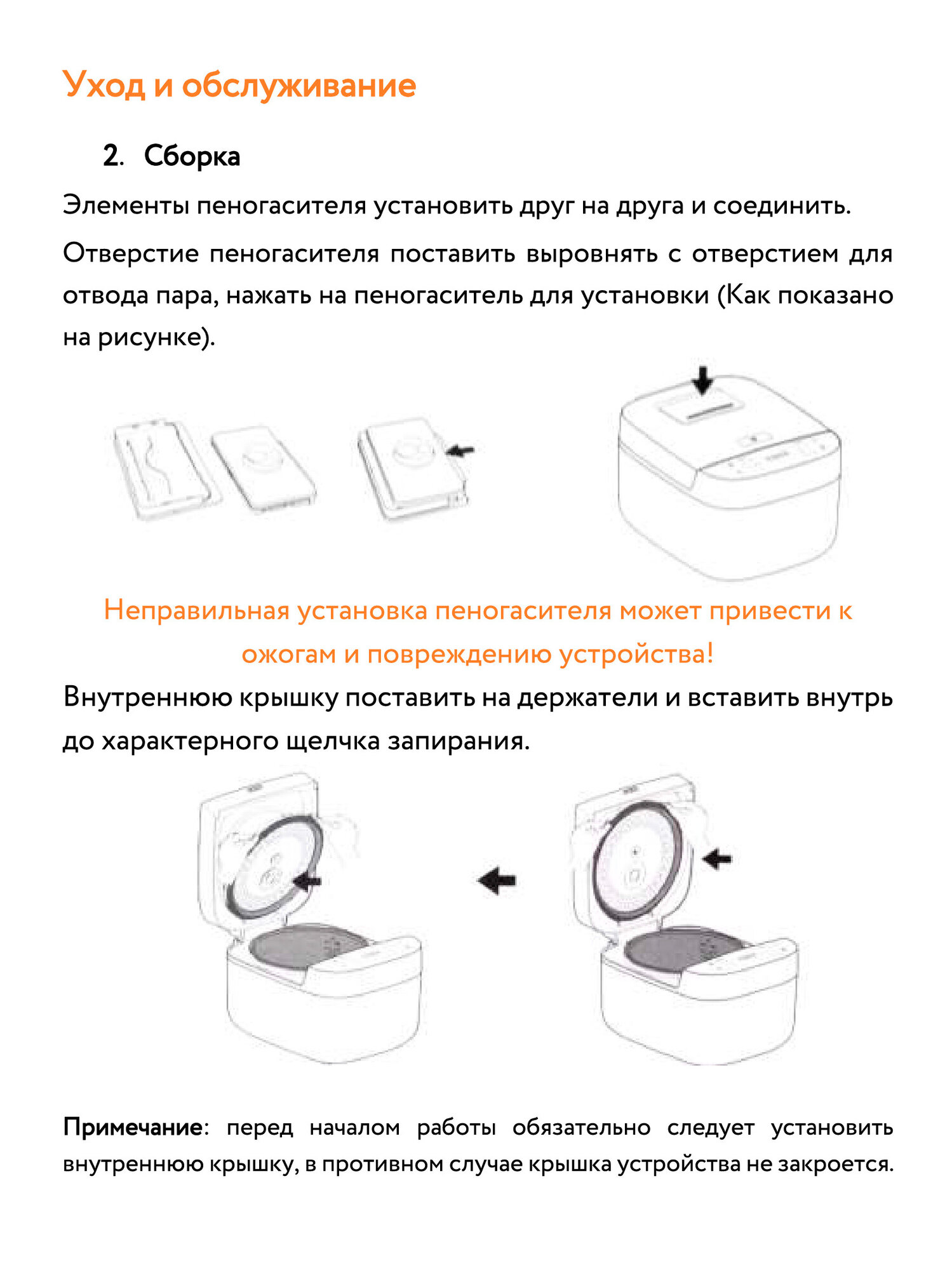 Уход и обслуживание

2. Сборка

Элементы пеногасителя установить друг на друга и соединить.

Отверстие пеногасителя поставить выровнять с отверстием для отвода пара, нажать на пеногаситель для установки (Как показано на рисунке).

Неправильная установка пеногасителя может привести к ожогам и повреждению устройства!

Внутреннюю крышку поставить на держатели и вставить внутрь до характерного щелчка запирания.

Примечание: перед началом работы обязательно следует установить внутреннюю крышку, в противном случае крышка устройства не закроется.