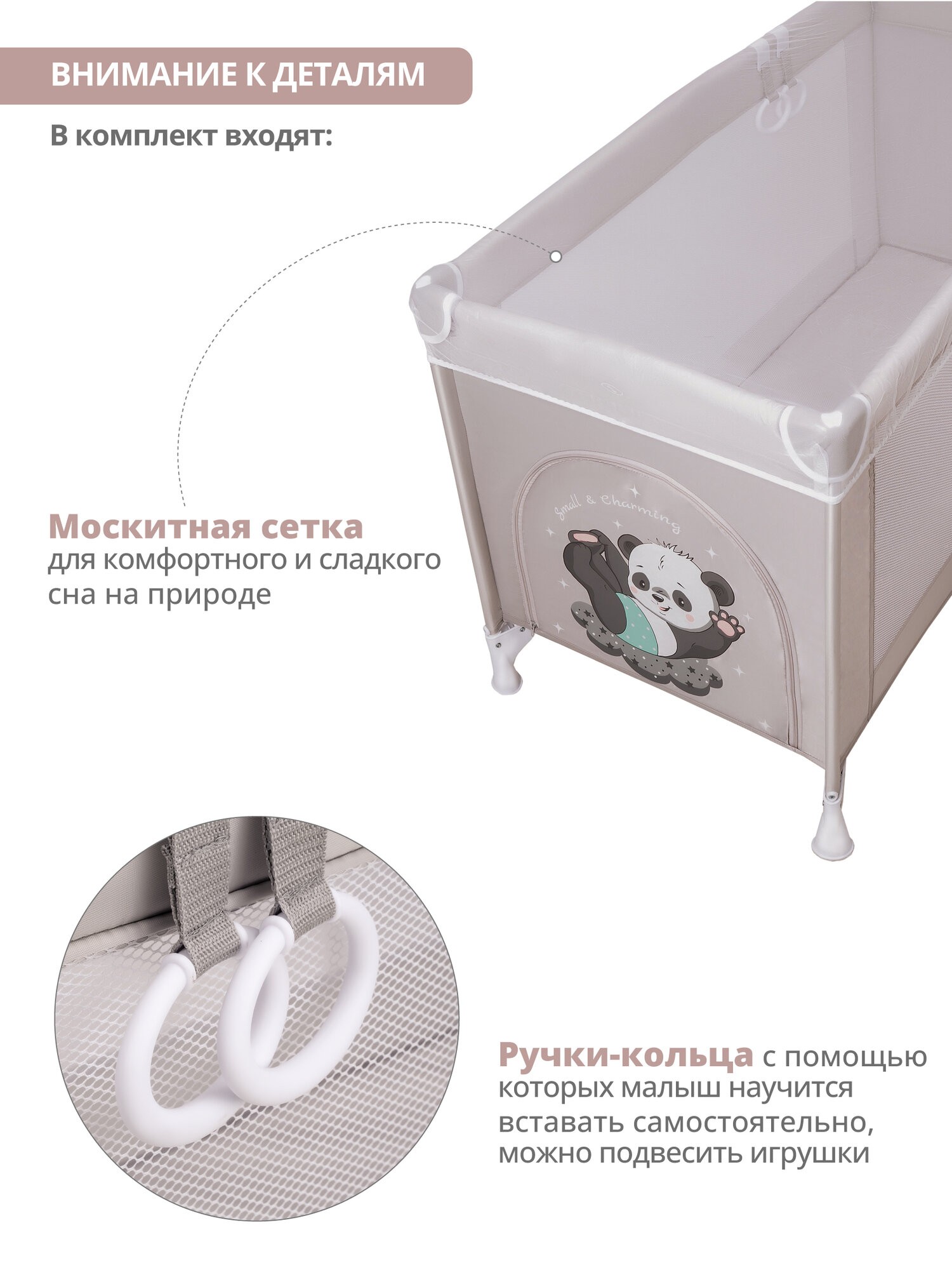 ВНИМАНИЕ К ДЕТАЛЯМ

В комплект входят:

Москитная сетка
для комфортного и сладкого сна на природе

Small & Charming

Ручки-кольца с помощью которых малыш научится вставать самостоятельно, можно подвесить игрушки