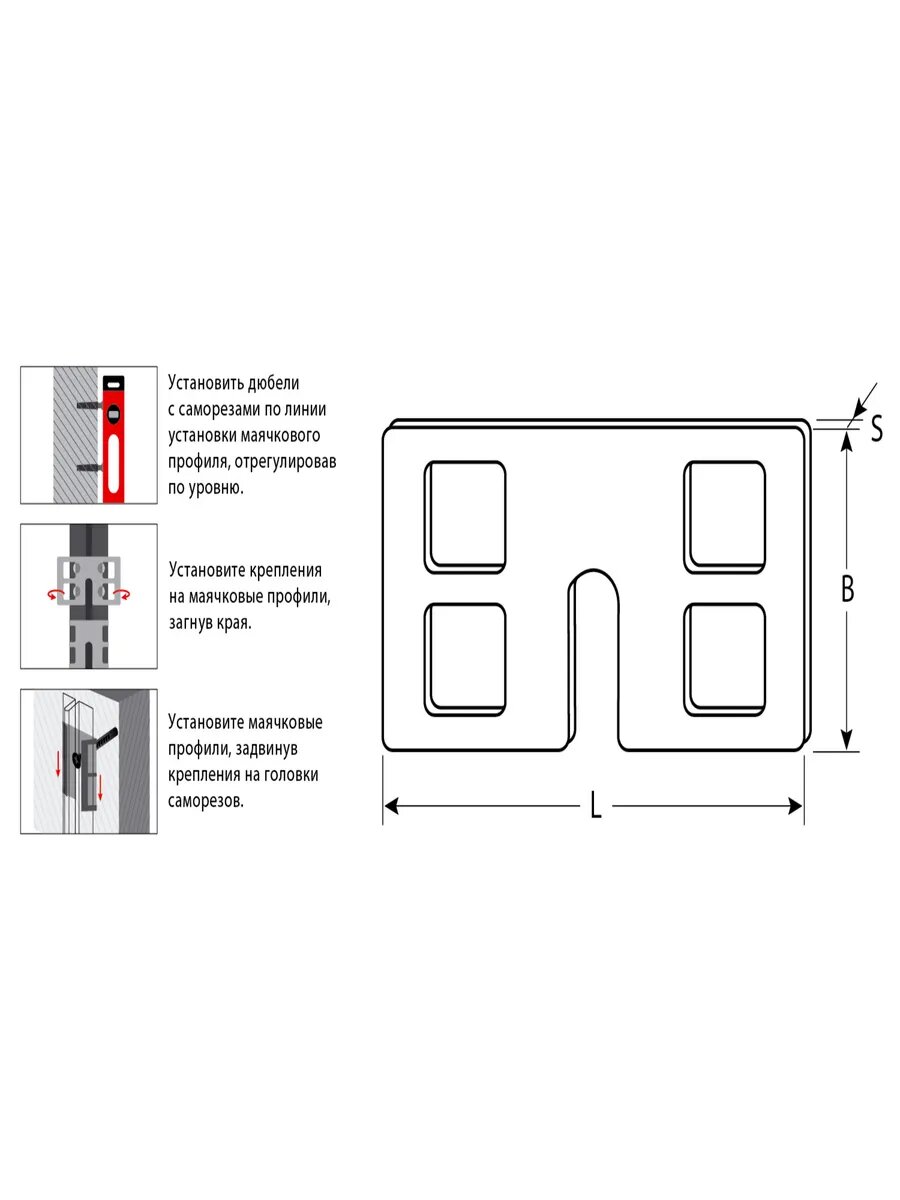 Установить дюбели с саморезами по линии установки маячкового профиля, отрегулировав по уровню.

Установите крепления на маячковые профили, загнув края.

Установите маячковые профили, задвинув крепления на головки саморезов.

S

B

L